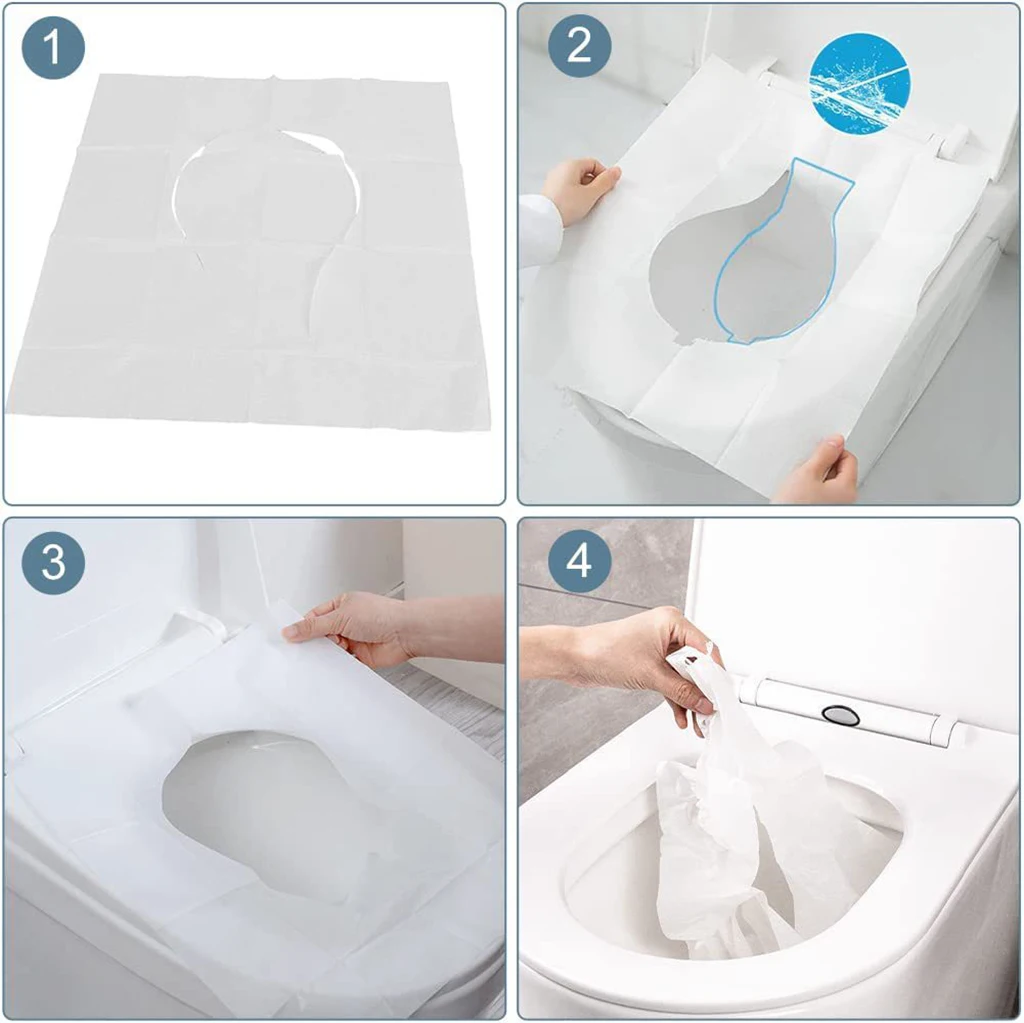 1

2

3

4