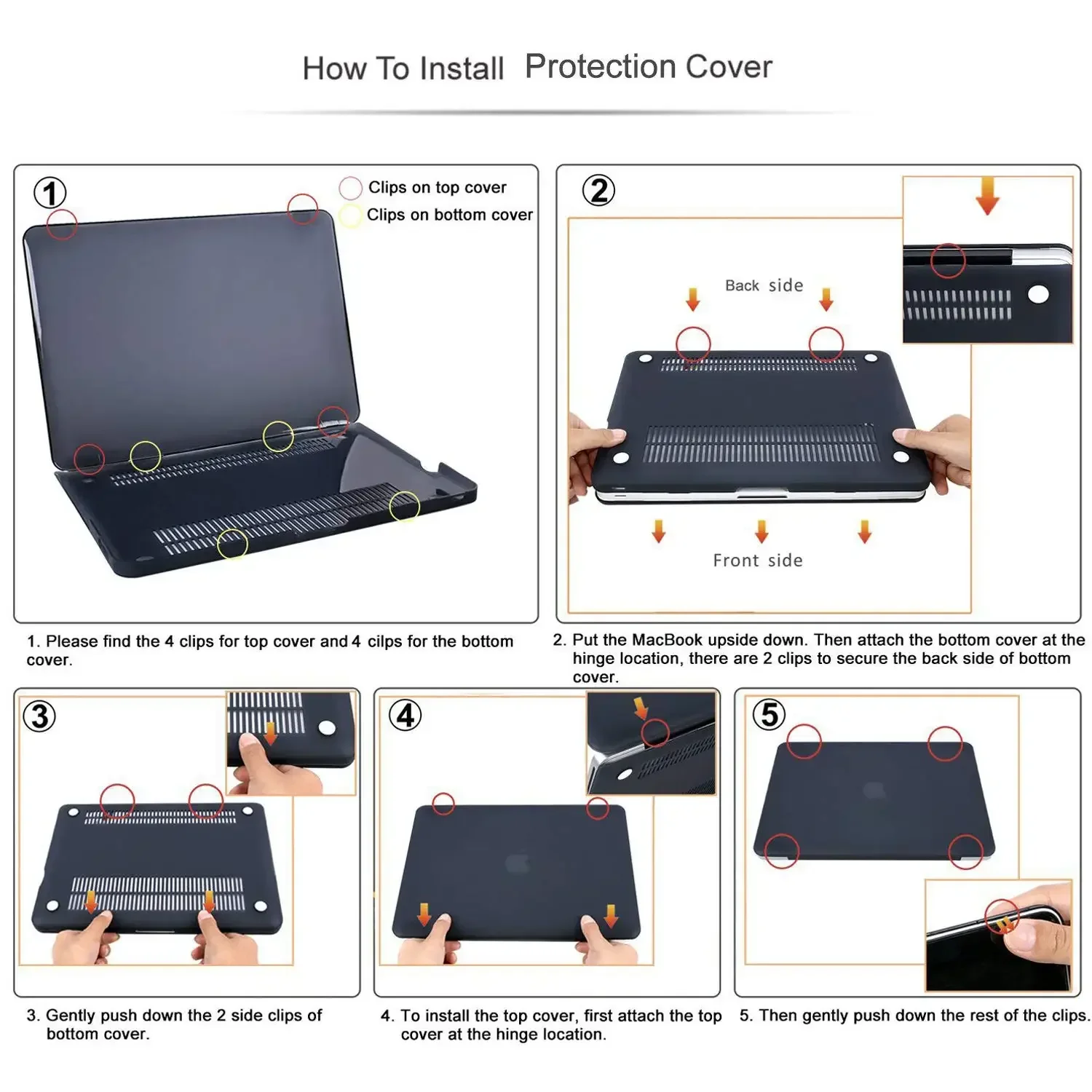 How To Install Protection Cover

①

Clips on top cover
Clips on bottom cover

1. Please find the 4 clips for top cover and 4 cilps for the bottom cover.

②

Back side

Front side

2. Put the MacBook upside down. Then attach the bottom cover at the hinge location, there are 2 clips to secure the back side of bottom cover.

③

3. Gently push down the 2 side clips of bottom cover.

④

4. To install the top cover, first attach the top cover at the hinge location.

⑤

5. Then gently push down the rest of the clips.