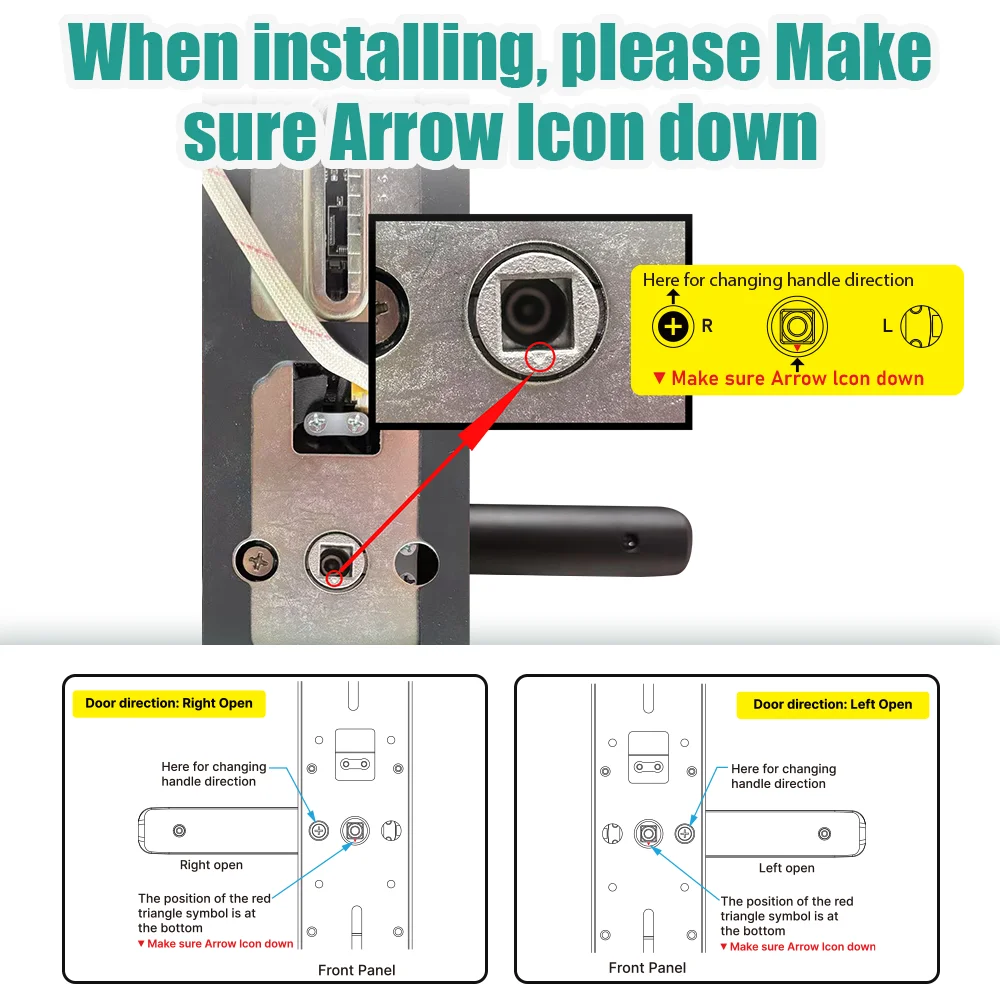 When installing, please Make sure Arrow Icon down

Here for changing handle direction

R

L

▼ Make sure Arrow Icon down

Door direction: Right Open

Here for changing handle direction

Right open

The position of the red triangle symbol is at the bottom

▼ Make sure Arrow Icon down

Front Panel

Door direction: Left Open

Here for changing handle direction

Left open

The position of the red triangle symbol is at the bottom

▼ Make sure Arrow Icon down

Front Panel