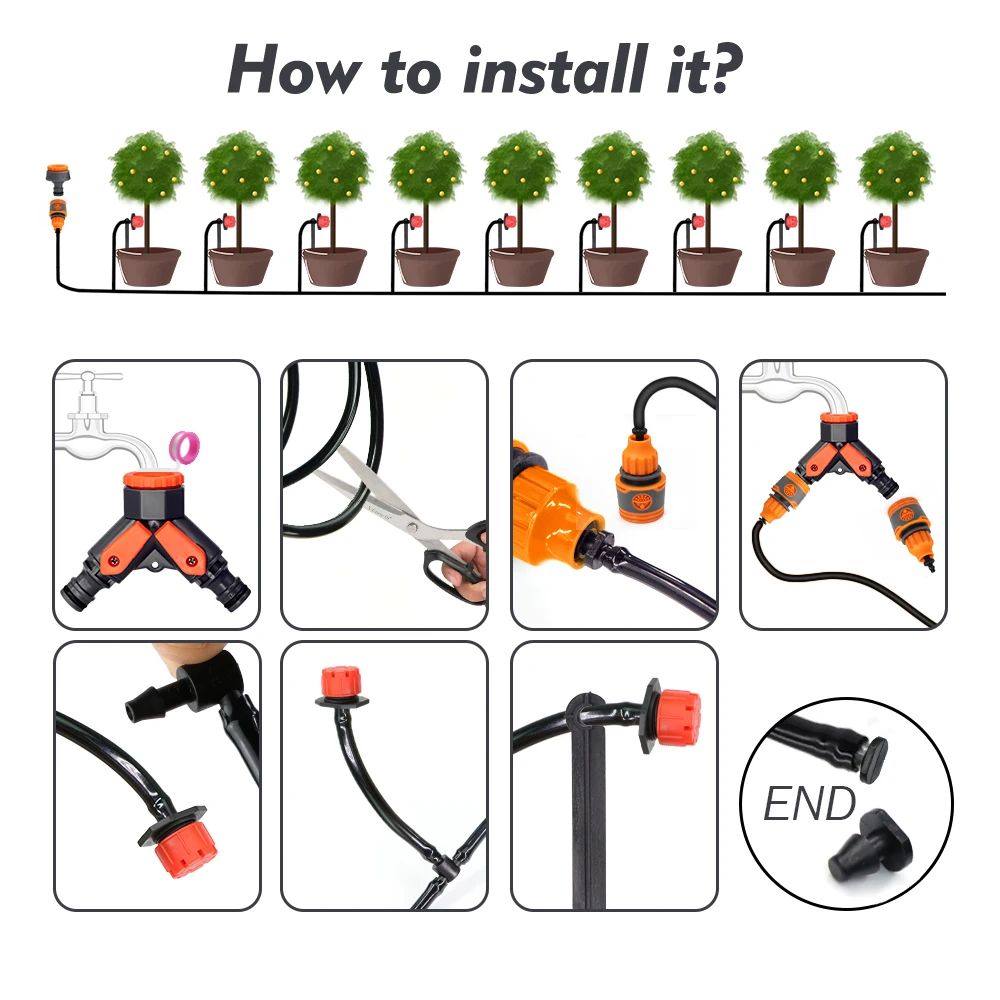 How to install it?

END