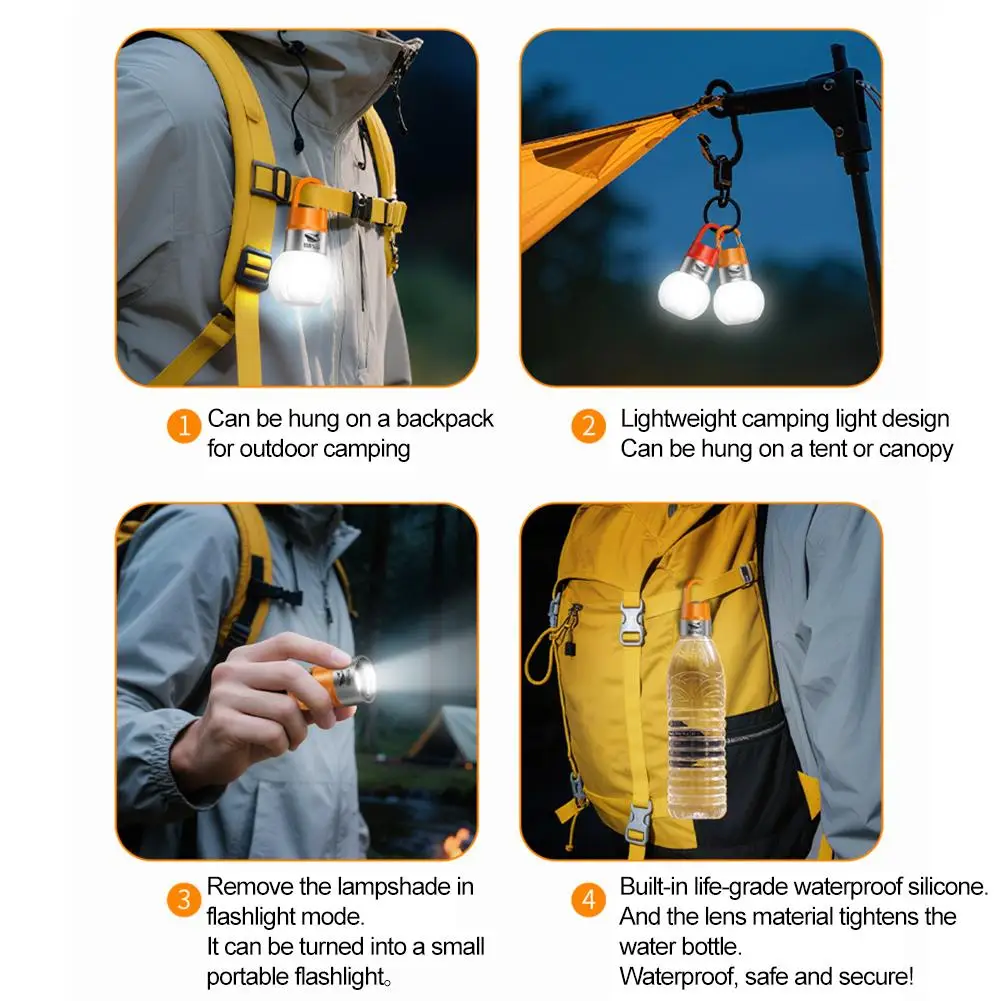 1 Can be hung on a backpack for outdoor camping

2 Lightweight camping light design
Can be hung on a tent or canopy

3 Remove the lampshade in flashlight mode.
It can be turned into a small portable flashlight。

4 Built-in life-grade waterproof silicone.
And the lens material tightens the water bottle.
Waterproof, safe and secure!