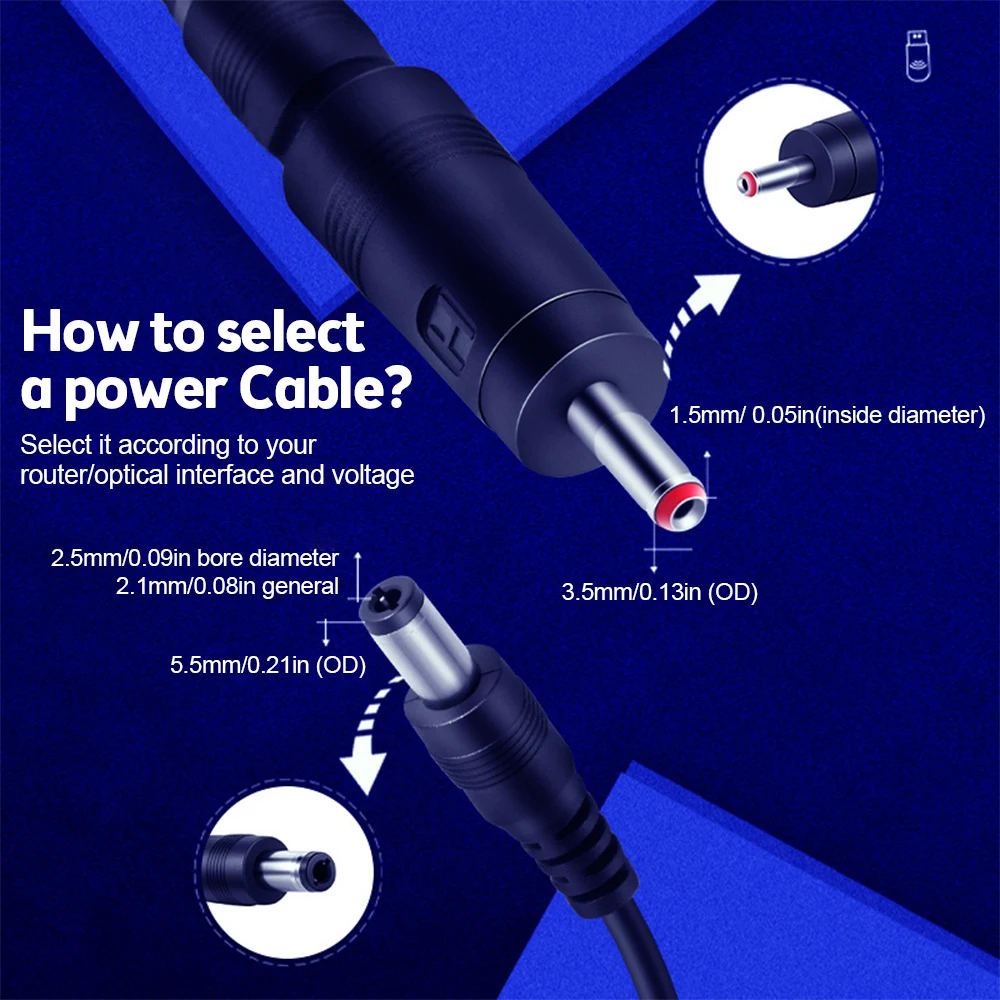 How to select a power Cable?

Select it according to your router/optical interface and voltage

1.5mm/ 0.05in(inside diameter)

3.5mm/0.13in (OD)

2.5mm/0.09in bore diameter
2.1mm/0.08in general

5.5mm/0.21in (OD)