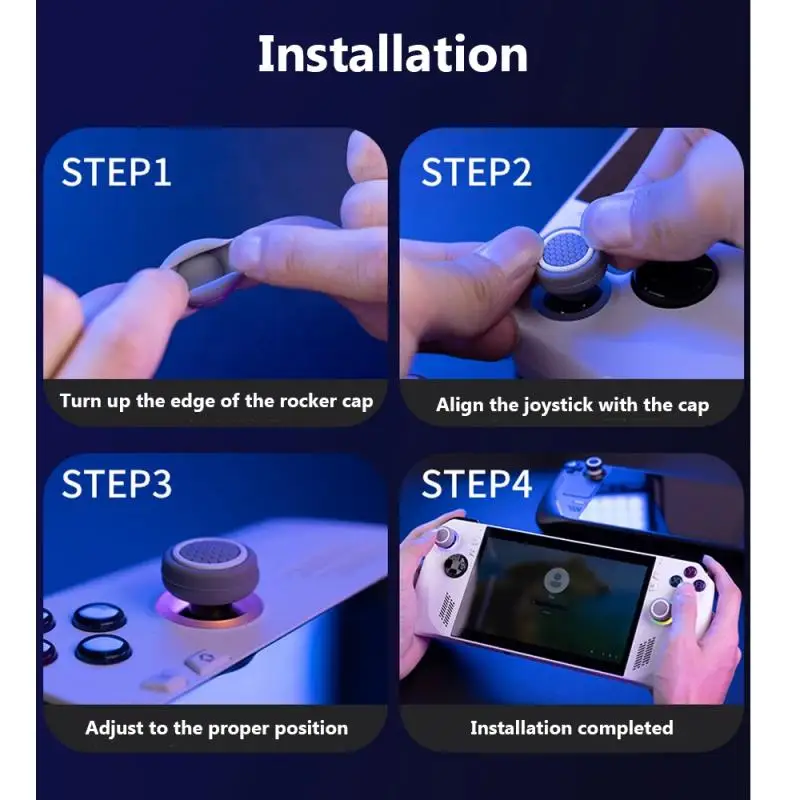 Installation

STEP1

Turn up the edge of the rocker cap

STEP2

Align the joystick with the cap

STEP3

Adjust to the proper position

STEP4

Installation completed