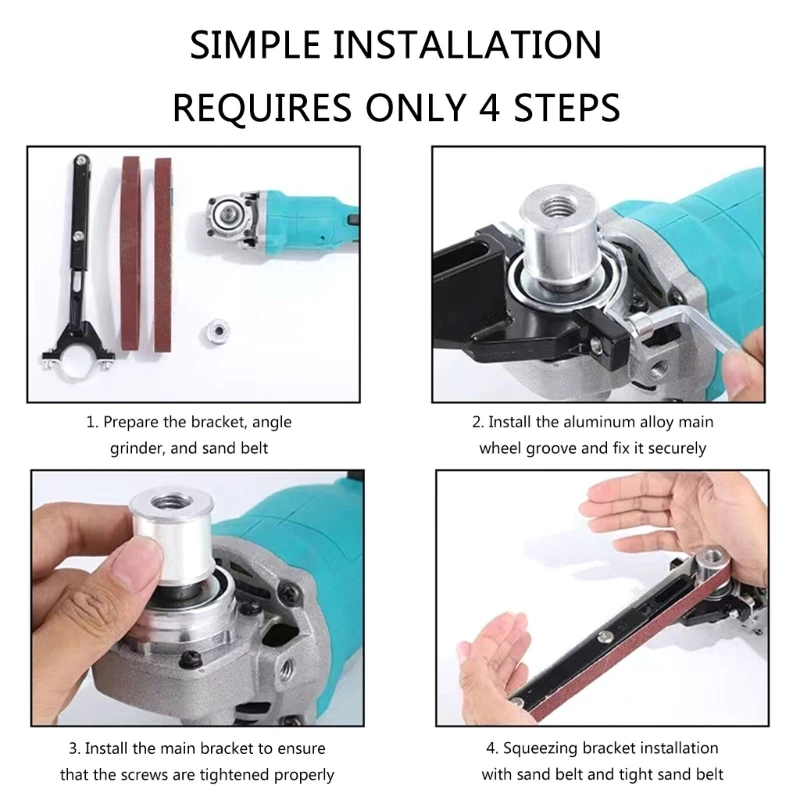 SIMPLE INSTALLATION
REQUIRES ONLY 4 STEPS

1. Prepare the bracket, angle grinder, and sand belt

2. Install the aluminum alloy main wheel groove and fix it securely

3. Install the main bracket to ensure that the screws are tightened properly

4. Squeezing bracket installation with sand belt and tight sand belt