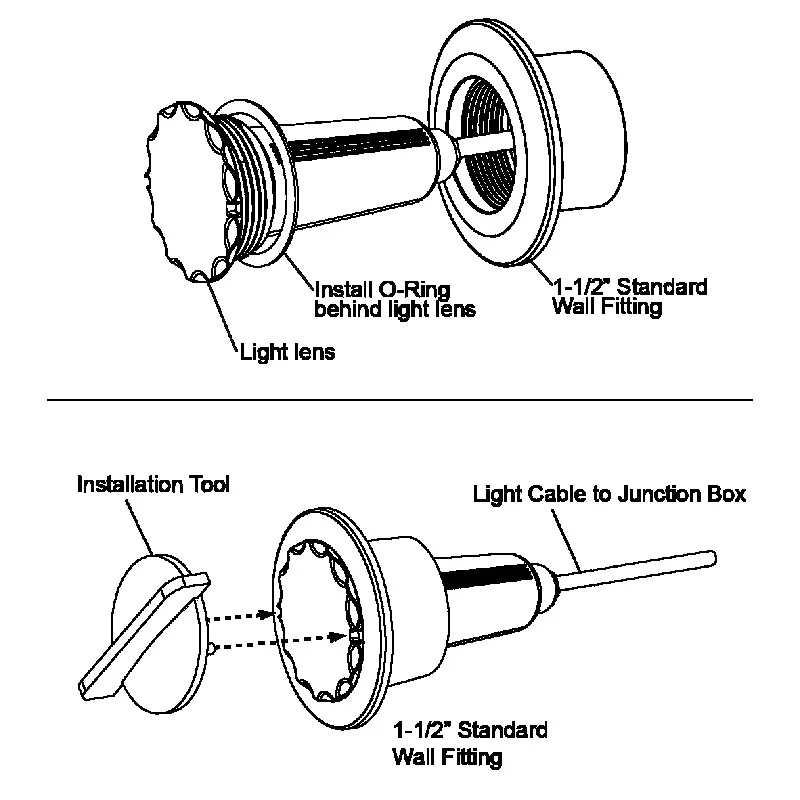 Install O-Ring behind light lens

1-1/2" Standard Wall Fitting

Light lens

Installation Tool

Light Cable to Junction Box

1-1/2" Standard Wall Fitting