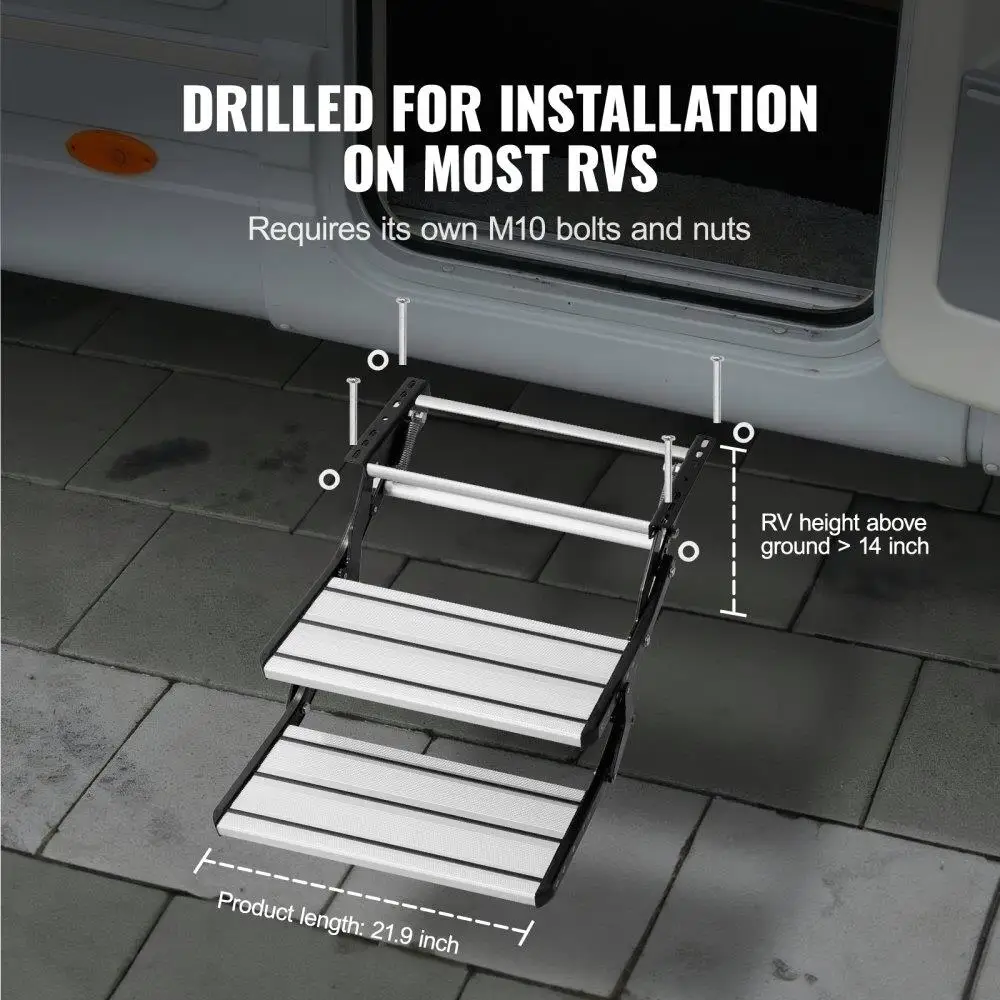 DRILLED FOR INSTALLATION ON MOST RVS

Requires its own M10 bolts and nuts

RV height above ground > 14 inch

Product length: 21.9 inch