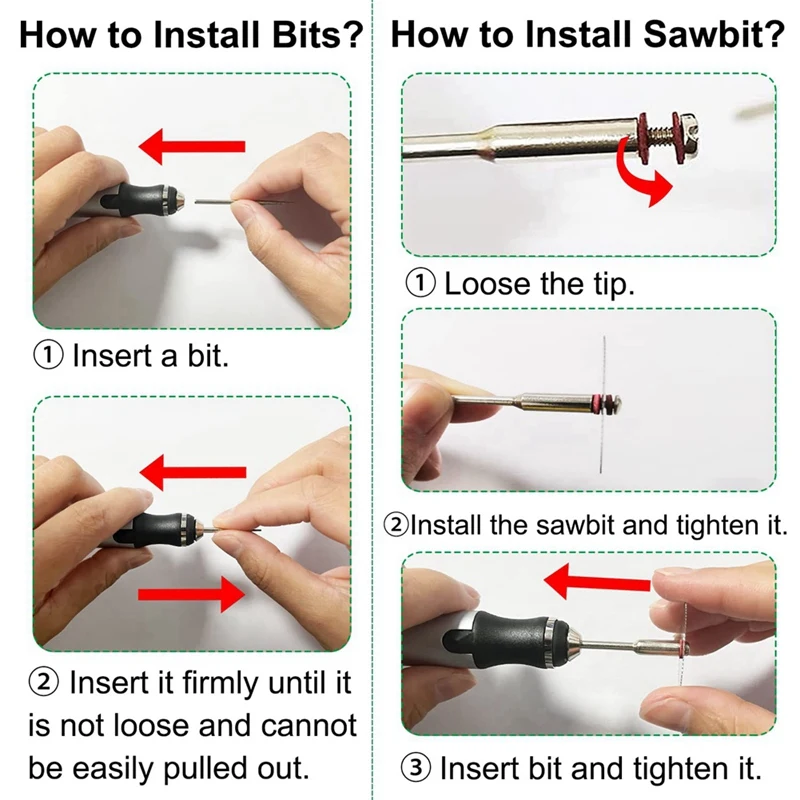 How to Install Bits?

① Insert a bit.

② Insert it firmly until it is not loose and cannot be easily pulled out.

How to Install Sawbit?

① Loose the tip.

②Install the sawbit and tighten it.

③ Insert bit and tighten it.