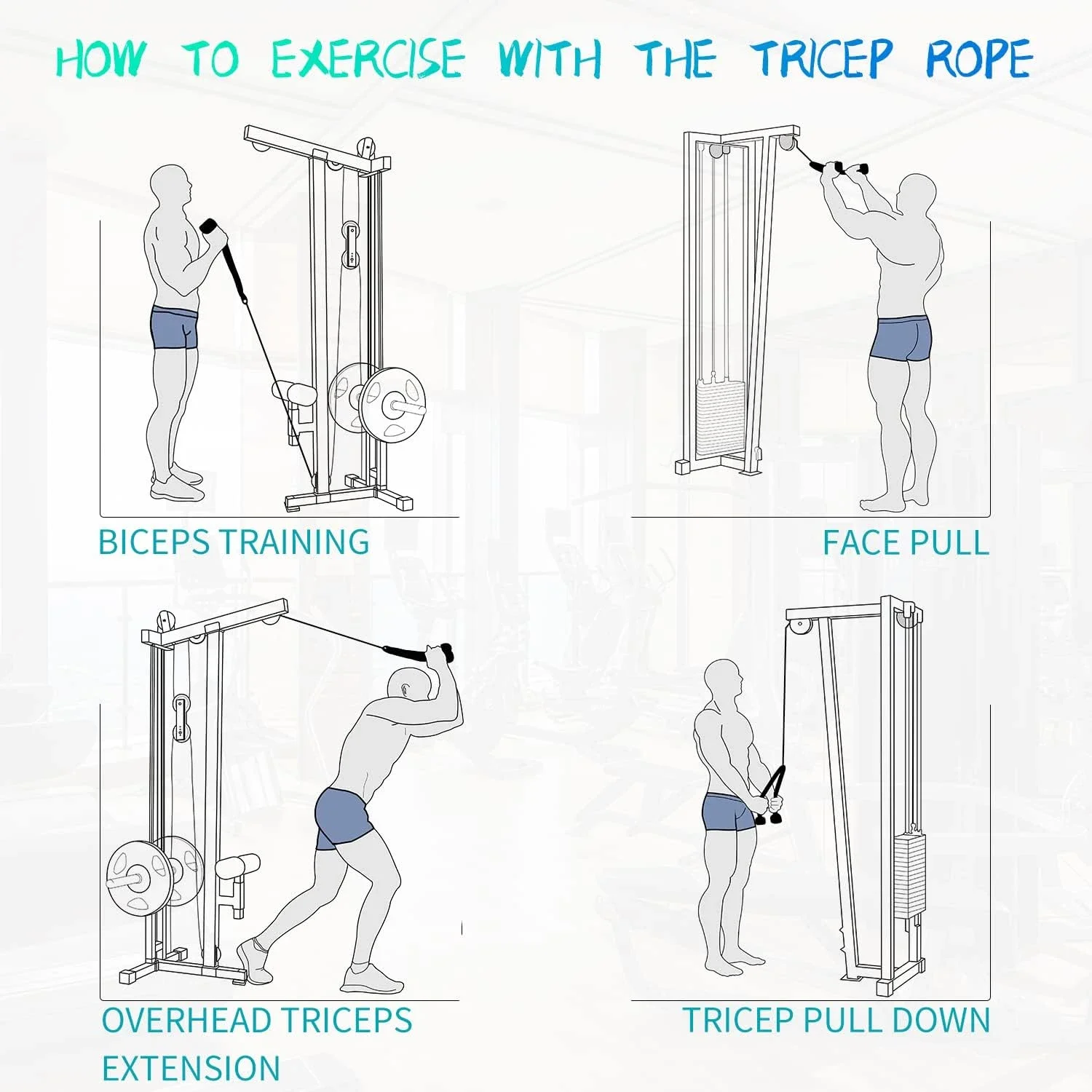 HOW TO EXERCISE WITH THE TRICEP ROPE

BICEPS TRAINING

FACE PULL

OVERHEAD TRICEPS EXTENSION

TRICEP PULL DOWN