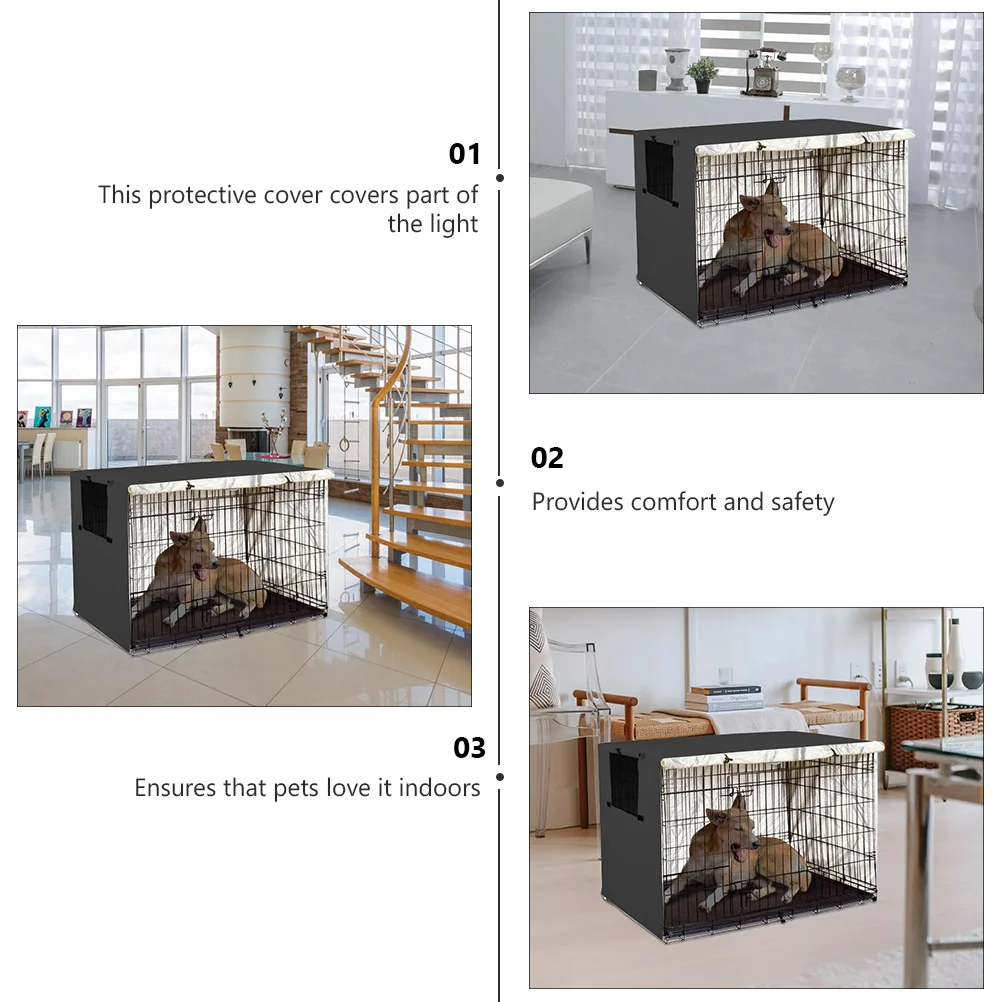 01

This protective cover covers part of the light

02

Provides comfort and safety

03

Ensures that pets love it indoors