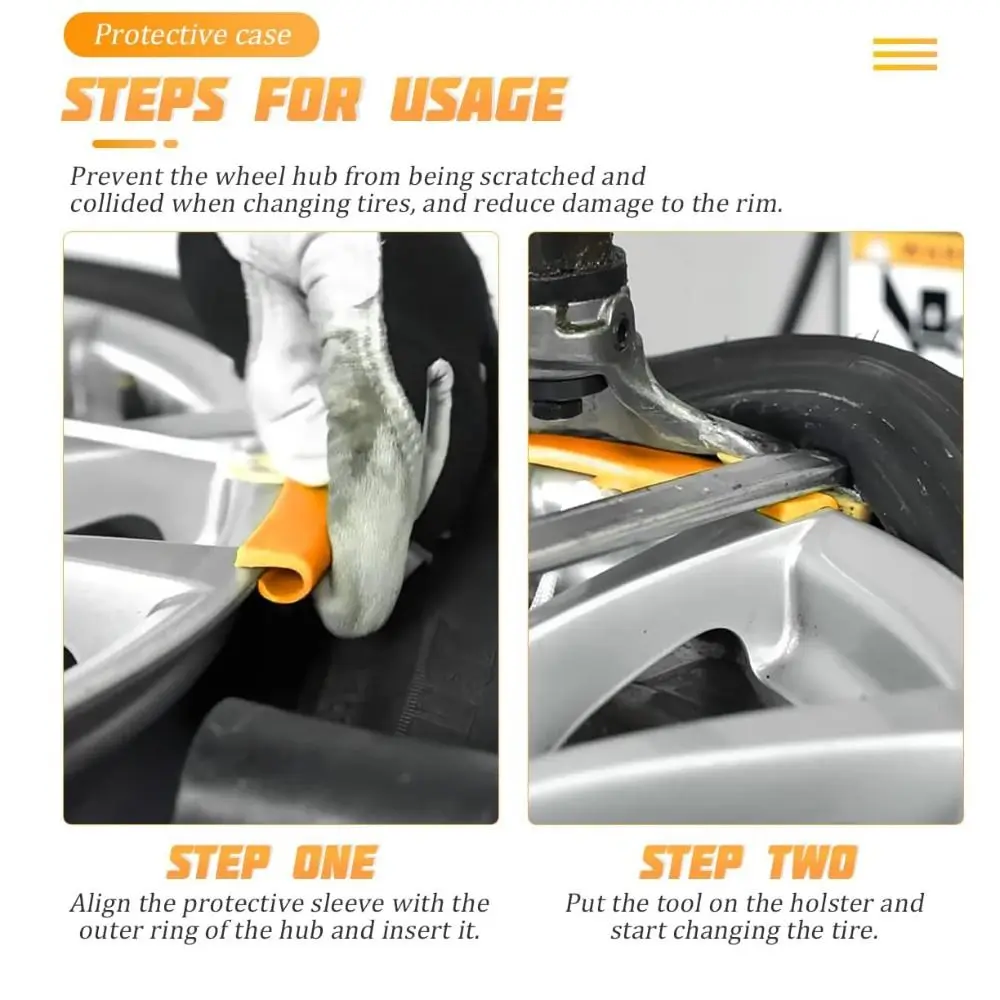 Protective case

STEPS FOR USAGE

Prevent the wheel hub from being scratched and collided when changing tires, and reduce damage to the rim.

STEP ONE

Align the protective sleeve with the outer ring of the hub and insert it.

STEP TWO

Put the tool on the holster and start changing the tire.