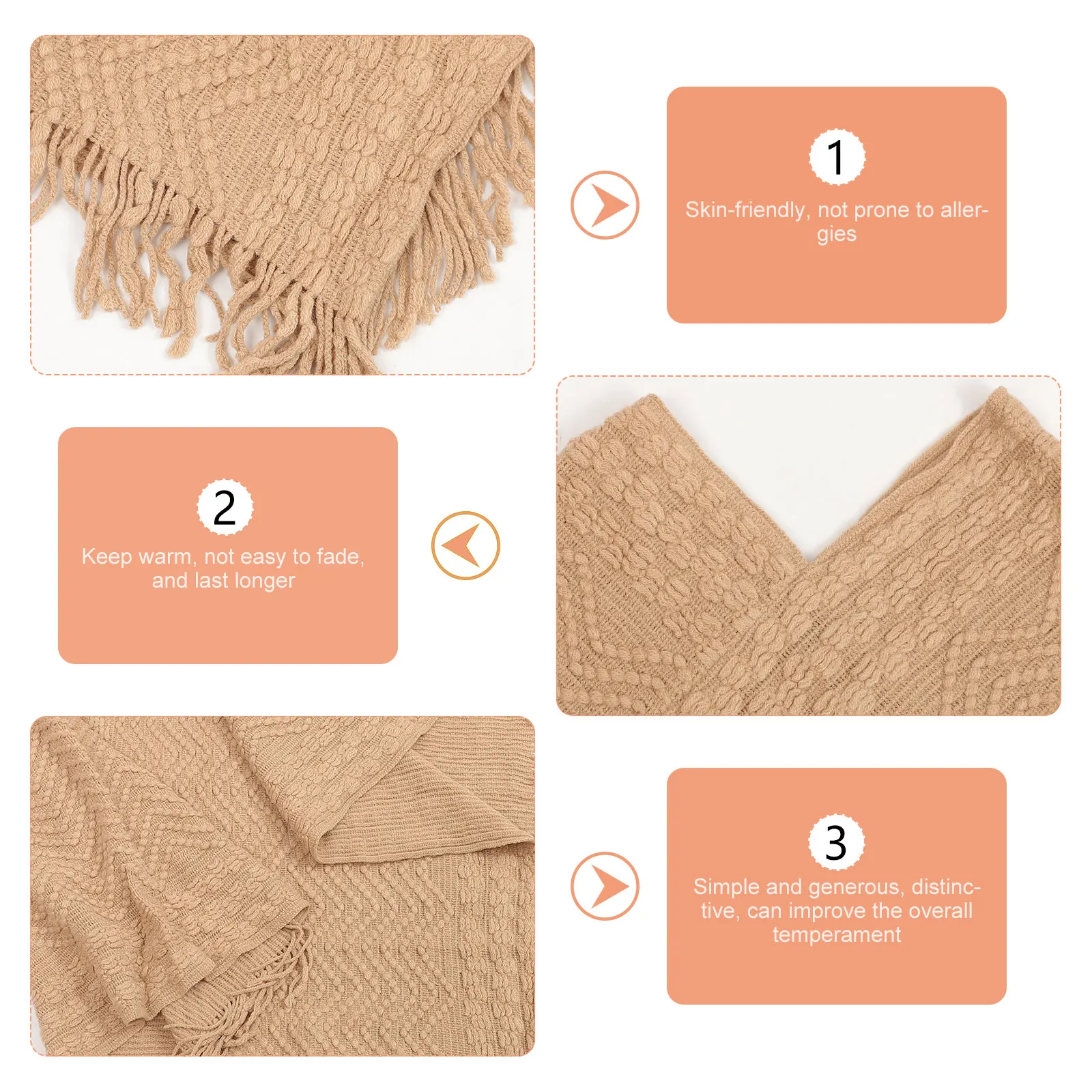 1
Skin-friendly, not prone to allergies

2
Keep warm, not easy to fade, and last longer

3
Simple and generous, distinctive, can improve the overall temperament