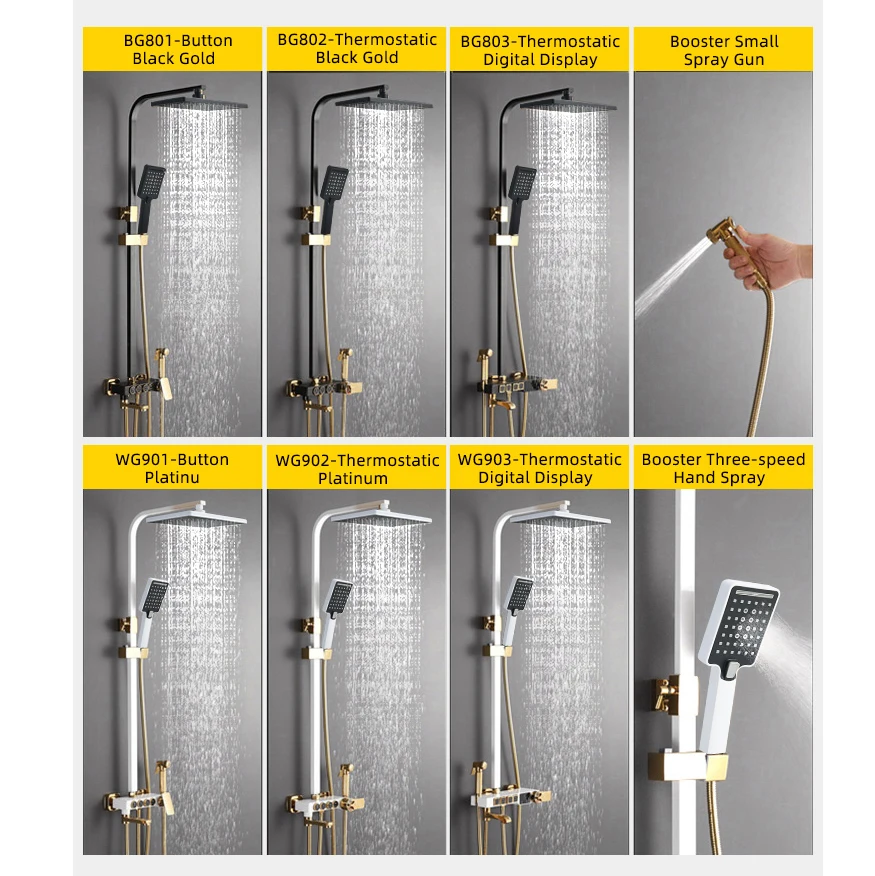 BG801-Button Black Gold

BG802-Thermostatic Black Gold

BG803-Thermostatic Digital Display

Booster Small Spray Gun

WG901-Button Platinu

WG902-Thermostatic Platinum

WG903-Thermostatic Digital Display

Booster Three-speed Hand Spray