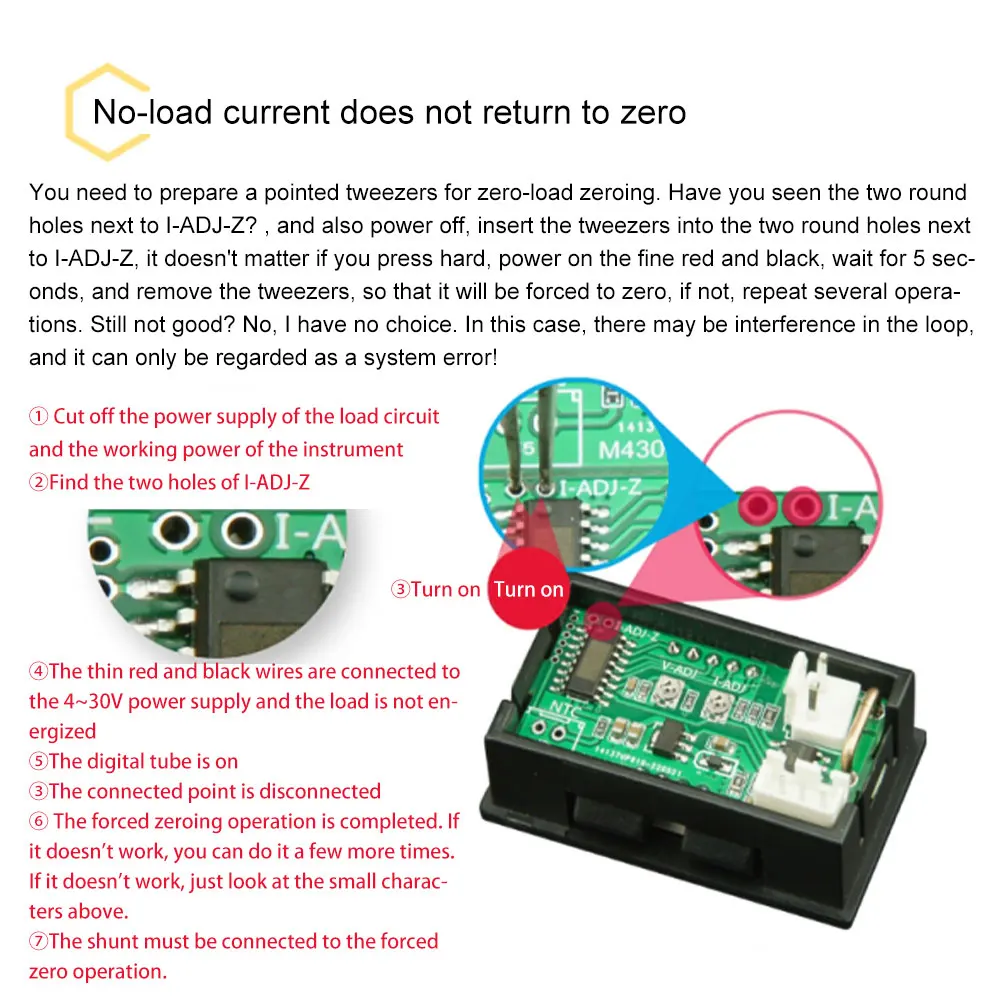 No-load current does not return to zero

You need to prepare a pointed tweezers for zero-load zeroing. Have you seen the two round holes next to I-ADJ-Z? , and also power off, insert the tweezers into the two round holes next to I-ADJ-Z, it doesn't matter if you press hard, power on the fine red and black, wait for 5 seconds, and remove the tweezers, so that it will be forced to zero, if not, repeat several operations. Still not good? No, I have no choice. In this case, there may be interference in the loop, and it can only be regarded as a system error!

① Cut off the power supply of the load circuit and the working power of the instrument
②Find the two holes of I-ADJ-Z

I-A

1413
M430
I-ADJ-Z

I-A

③Turn on Turn on

ADJ-Z
V-ADJ I-ADJ
NTC

④The thin red and black wires are connected to the 4~30V power supply and the load is not energized
⑤The digital tube is on
③The connected point is disconnected
⑥ The forced zeroing operation is completed. If it doesn't work, you can do it a few more times. If it doesn't work, just look at the small characters above.
⑦The shunt must be connected to the forced zero operation.