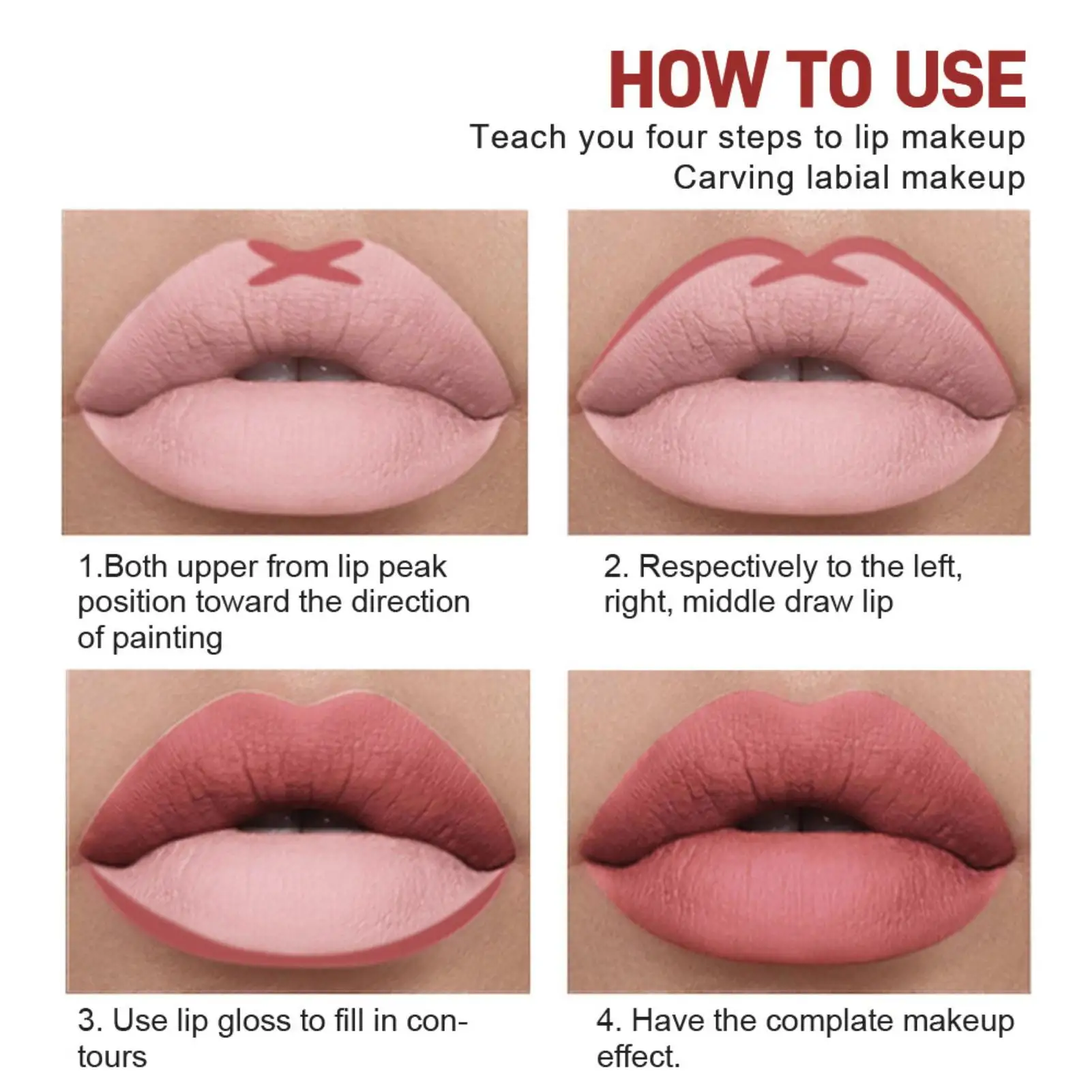 HOW TO USE
Teach you four steps to lip makeup
Carving labial makeup

1.Both upper from lip peak position toward the direction of painting

2. Respectively to the left, right, middle draw lip

3. Use lip gloss to fill in contours

4. Have the complate makeup effect.