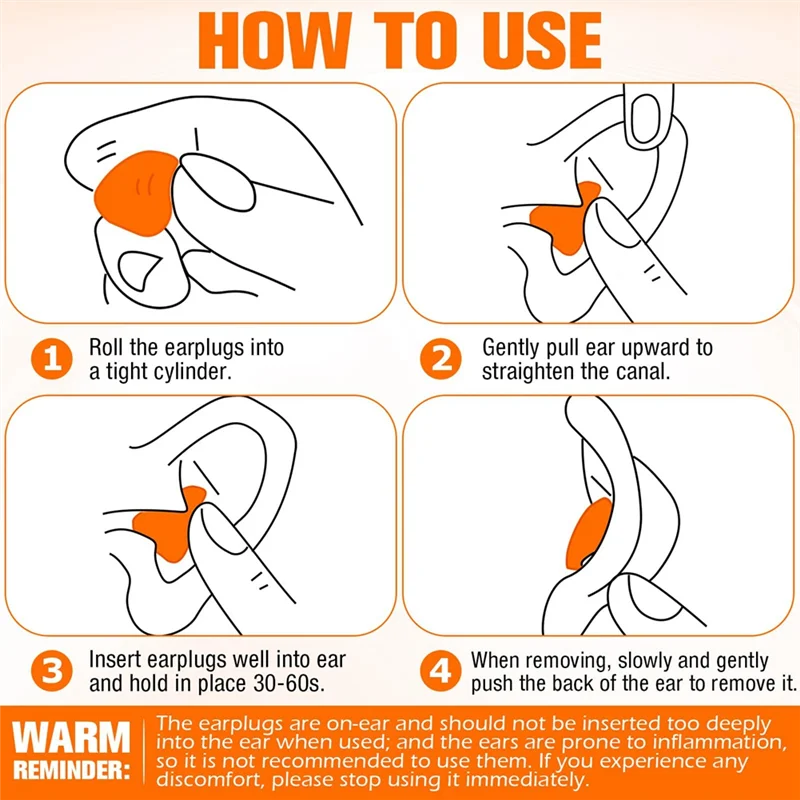 HOW TO USE

1 Roll the earplugs into a tight cylinder.

2 Gently pull ear upward to straighten the canal.

3 Insert earplugs well into ear and hold in place 30-60s.

4 When removing, slowly and gently push the back of the ear to remove it.

WARM REMINDER:

The earplugs are on-ear and should not be inserted too deeply into the ear when used; and the ears are prone to inflammation, so it is not recommended to use them. If you experience any discomfort, please stop using it immediately.