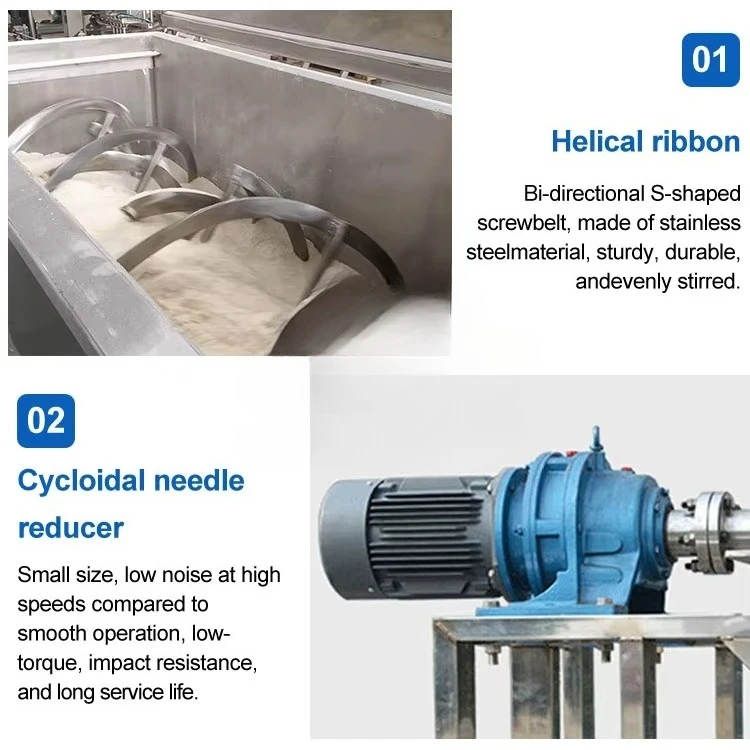 01

Helical ribbon

Bi-directional S-shaped screwbelt, made of stainless steelmaterial, sturdy, durable, andevenly stirred.

02

Cycloidal needle reducer

Small size, low noise at high speeds compared to smooth operation, low-torque, impact resistance, and long service life.