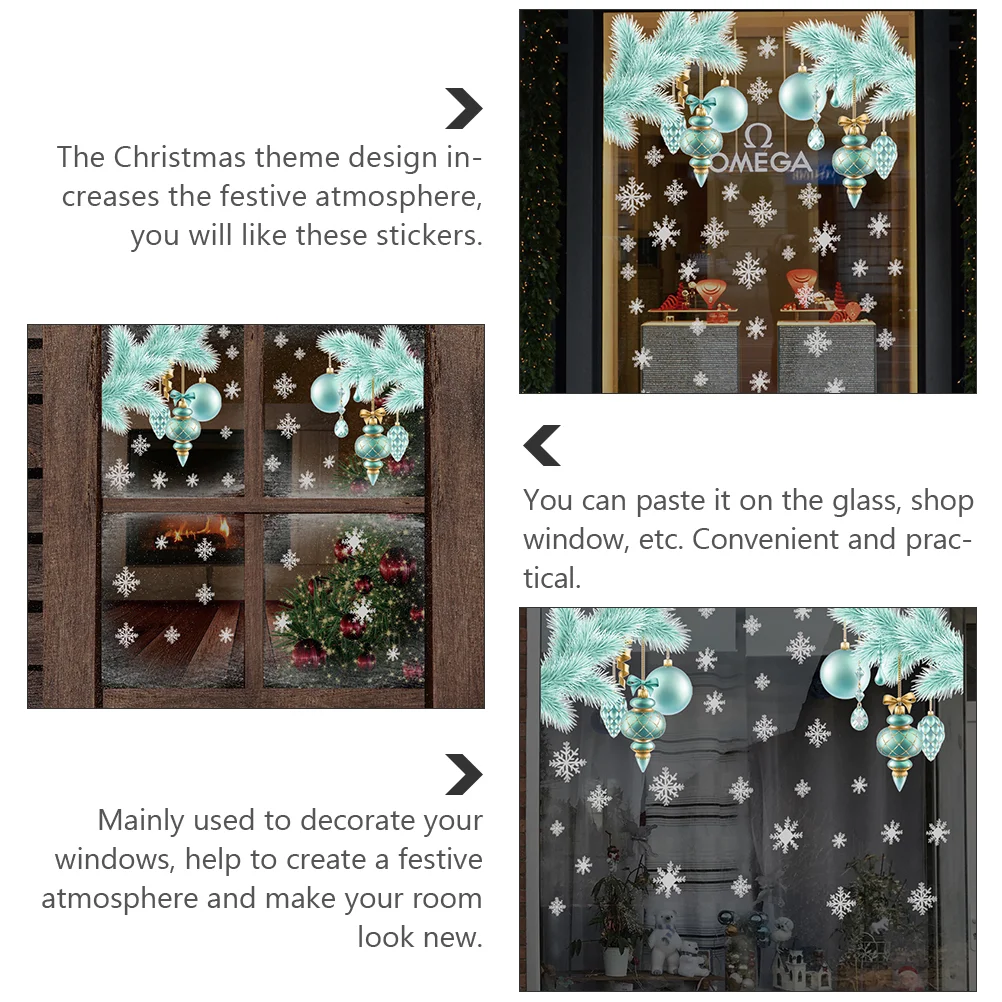 The Christmas theme design increases the festive atmosphere, you will like these stickers.

Ω OMEGA

You can paste it on the glass, shop window, etc. Convenient and practical.

Mainly used to decorate your windows, help to create a festive atmosphere and make your room look new.