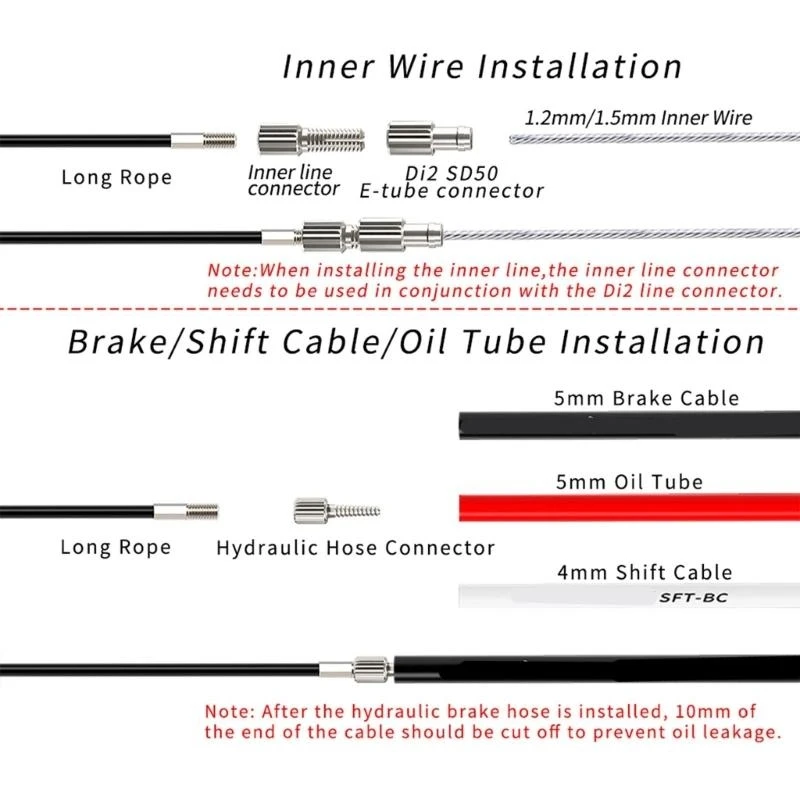 Inner Wire Installation

1.2mm/1.5mm Inner Wire

Long Rope

Inner line connector

Di2 SD50 E-tube connector

Note:When installing the inner line,the inner line connector needs to be used in conjunction with the Di2 line connector.

Brake/Shift Cable/Oil Tube Installation

5mm Brake Cable

5mm Oil Tube

Long Rope

Hydraulic Hose Connector

4mm Shift Cable

SFT-BC

Note: After the hydraulic brake hose is installed, 10mm of the end of the cable should be cut off to prevent oil leakage.