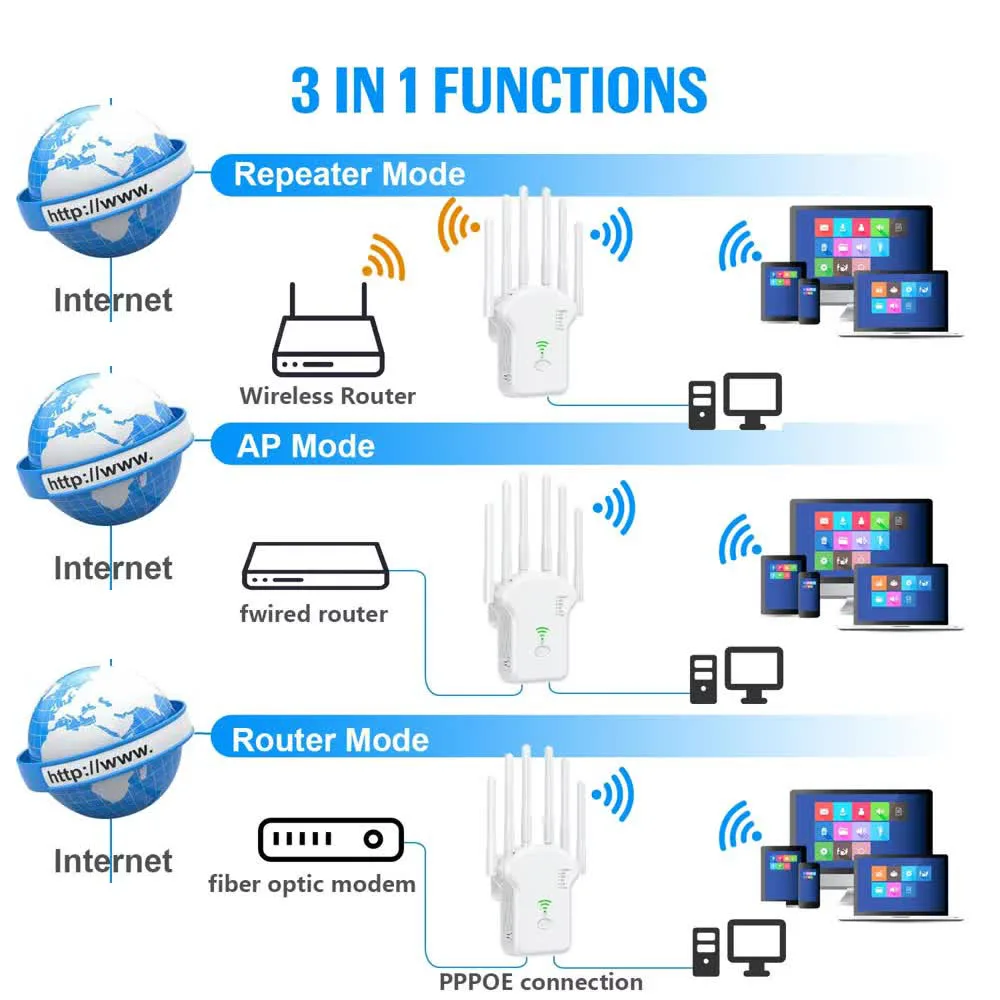 3 IN 1 FUNCTIONS

http://www.

Internet

Repeater Mode

Wireless Router

http://www.

Internet

AP Mode

fwired router

http://www.

Internet

Router Mode

fiber optic modem

PPPOE connection