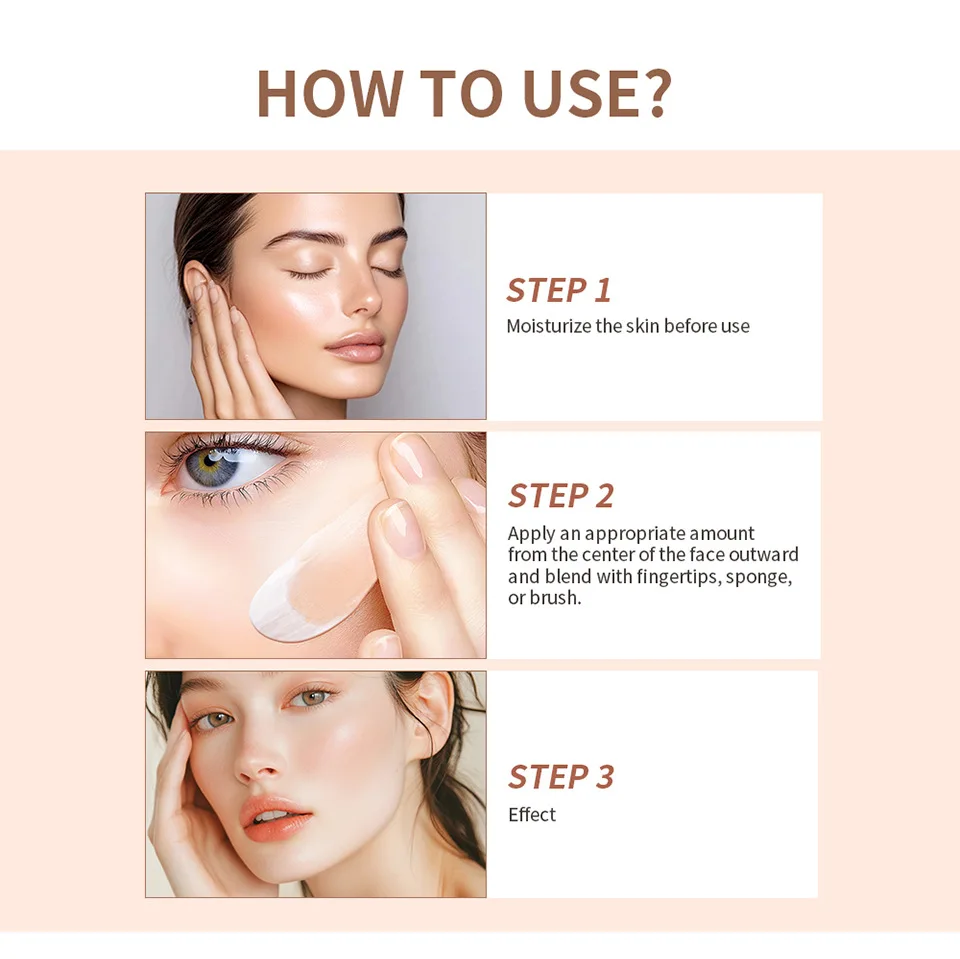 HOW TO USE?

STEP 1
Moisturize the skin before use

STEP 2
Apply an appropriate amount from the center of the face outward and blend with fingertips, sponge, or brush.

STEP 3
Effect