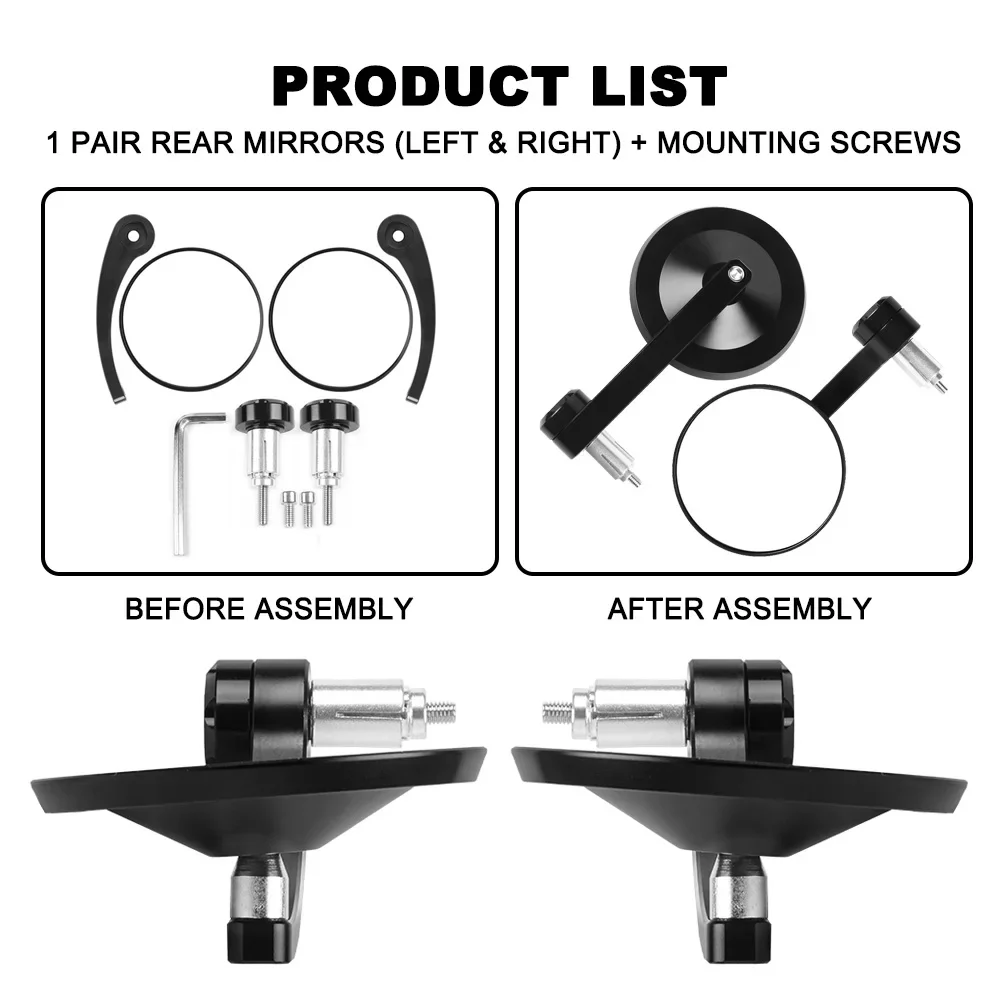 PRODUCT LIST

1 PAIR REAR MIRRORS (LEFT & RIGHT) + MOUNTING SCREWS

BEFORE ASSEMBLY

AFTER ASSEMBLY