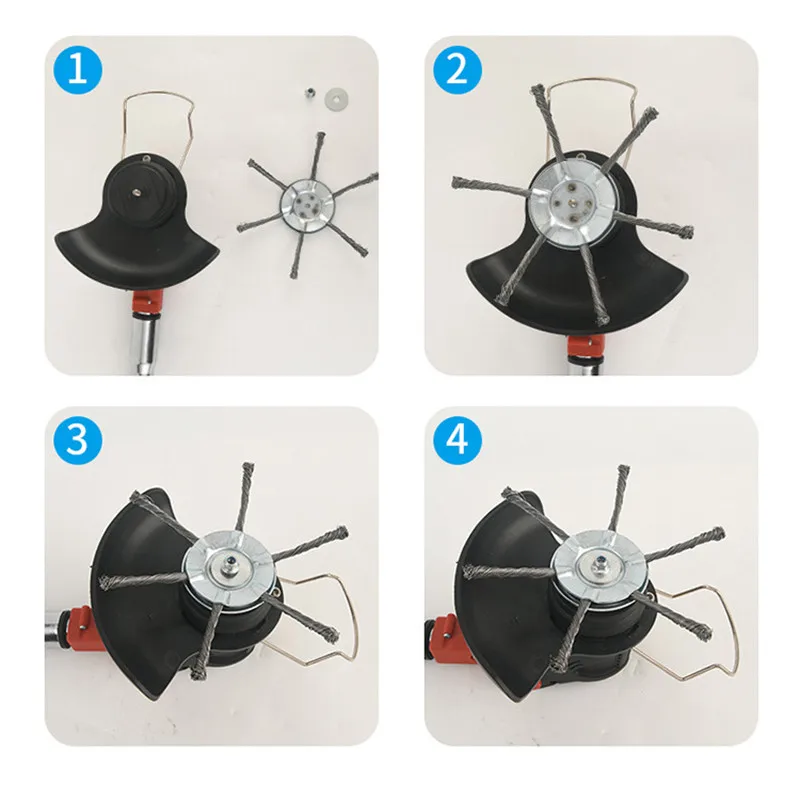 1

2

3

4