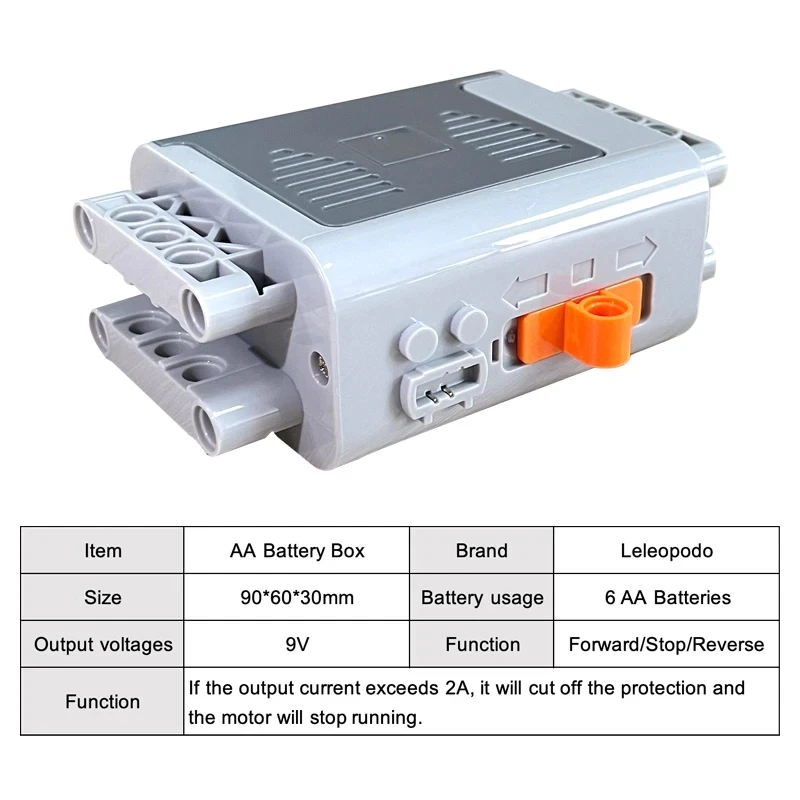 | Item | AA Battery Box | Brand | Leleopodo |
|---|---|---|---|
| Size | 90*60*30mm | Battery usage | 6 AA Batteries |
| Output voltages | 9V | Function | Forward/Stop/Reverse |
| Function | If the output current exceeds 2A, it will cut off the protection and the motor will stop running. | | |