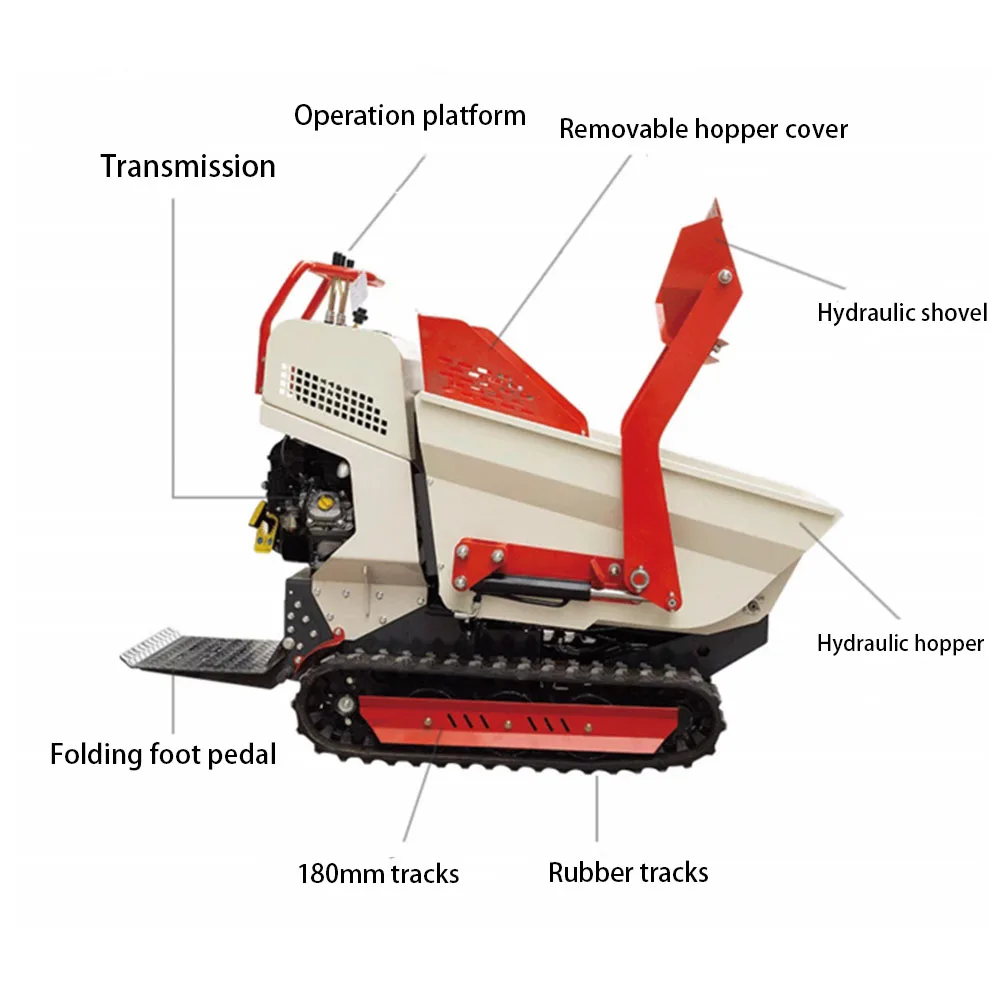 Operation platform
Removable hopper cover
Transmission
Hydraulic shovel
Hydraulic hopper
Folding foot pedal
180mm tracks
Rubber tracks