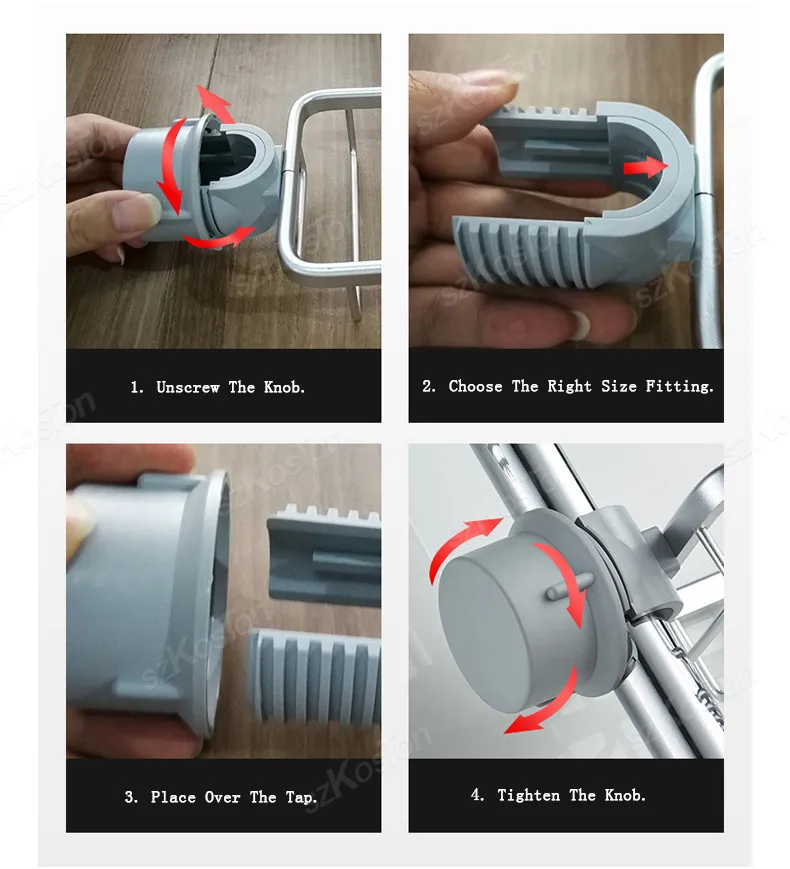 1. Unscrew The Knob.

2. Choose The Right Size Fitting.

3. Place Over The Tap.

4. Tighten The Knob.

szKoston