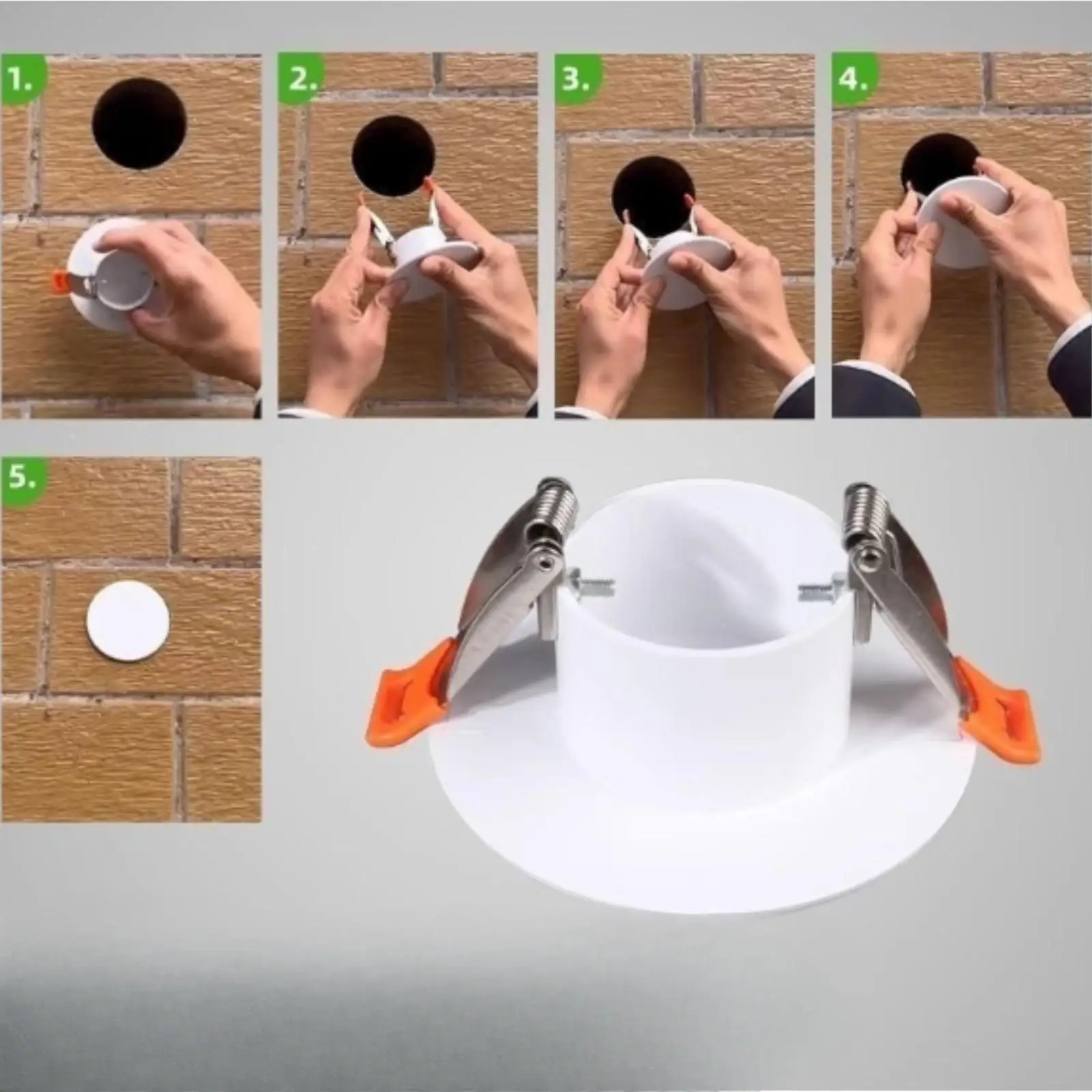 1.

2.

3.

4.

5.