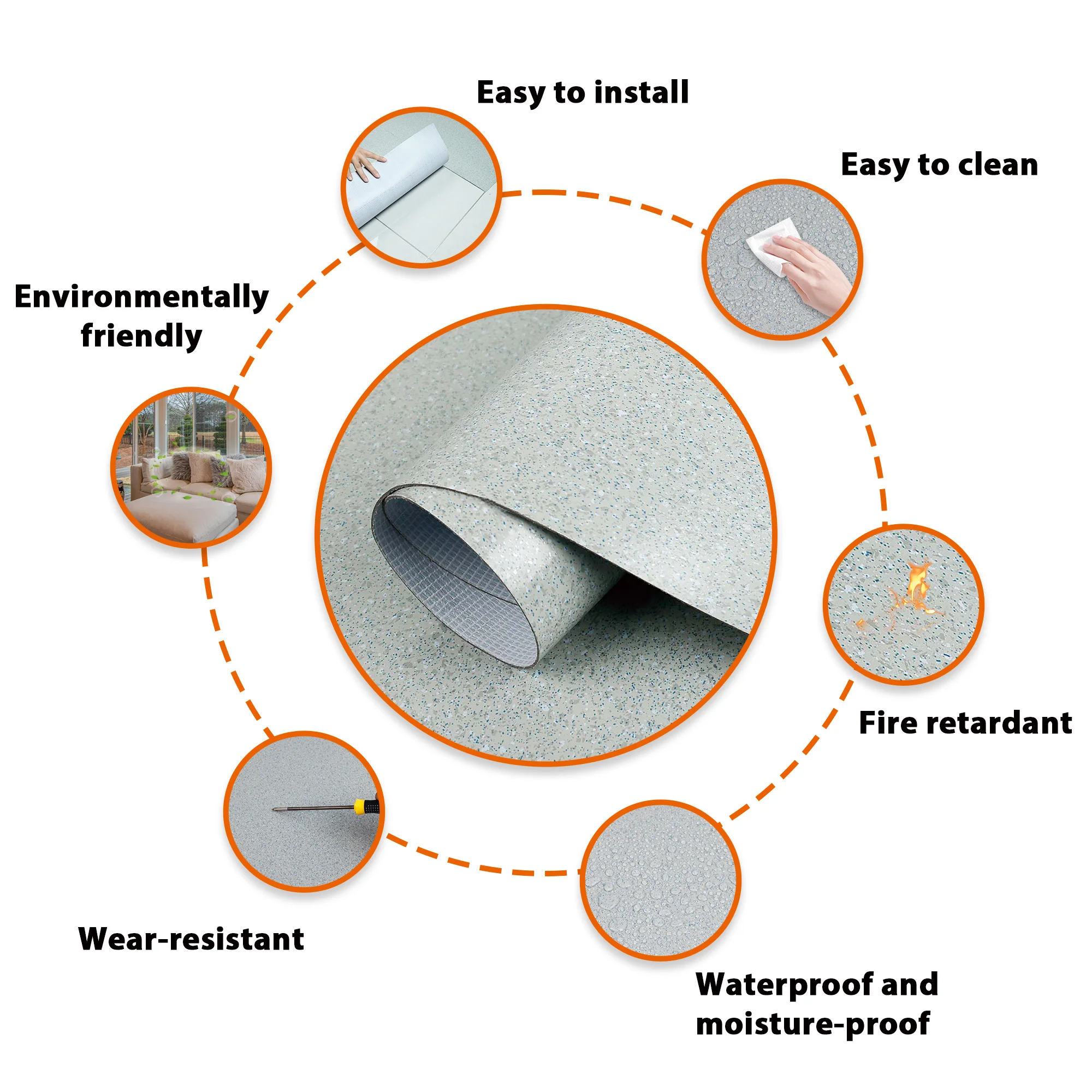 Easy to install

Easy to clean

Environmentally friendly

Fire retardant

Wear-resistant

Waterproof and moisture-proof