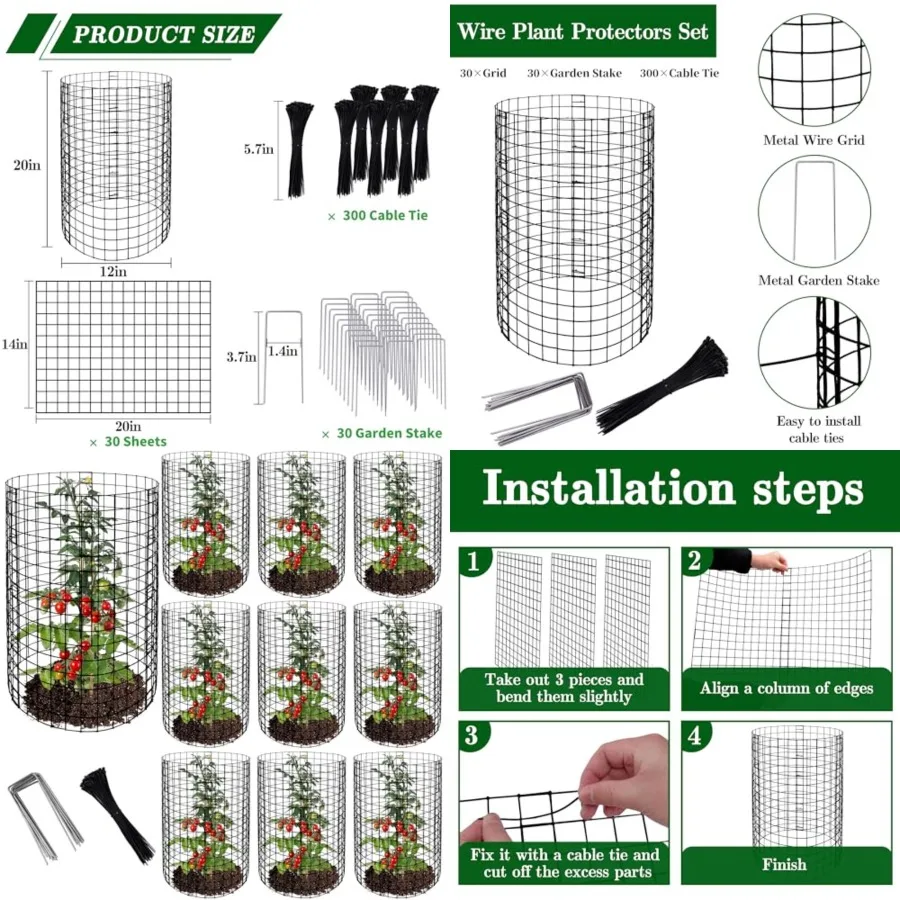 PRODUCT SIZE

20in

12in

5.7in

× 300 Cable Tie

14in

20in

× 30 Sheets

3.7in

1.4in

× 30 Garden Stake

Wire Plant Protectors Set

30×Grid 30×Garden Stake 300×Cable Tie

Metal Wire Grid

Metal Garden Stake

Easy to install cable ties

Installation steps

1

Take out 3 pieces and bend them slightly

2

Align a column of edges

3

Fix it with a cable tie and cut off the excess parts

4

Finish