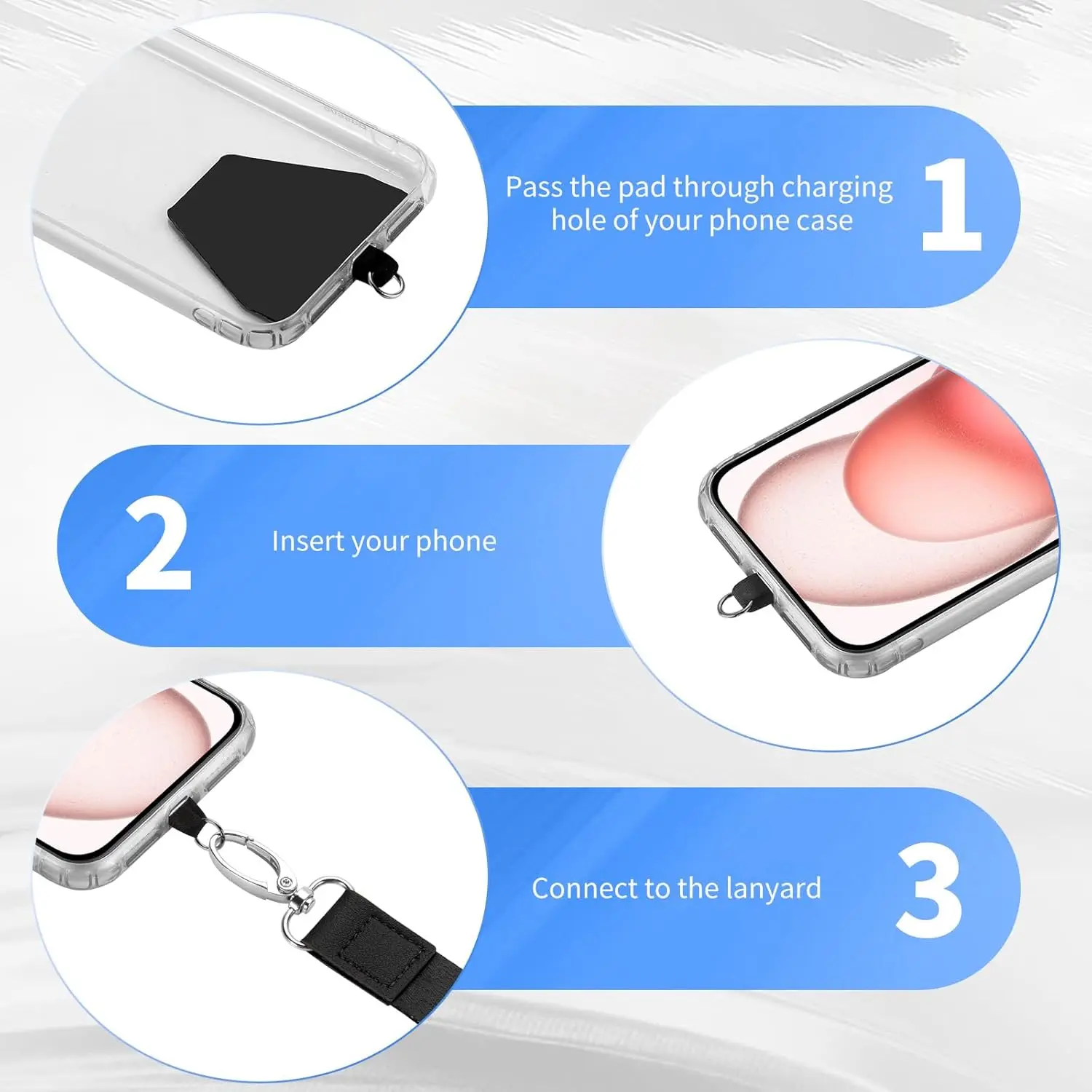 Pass the pad through charging hole of your phone case

1

2

Insert your phone

Connect to the lanyard

3