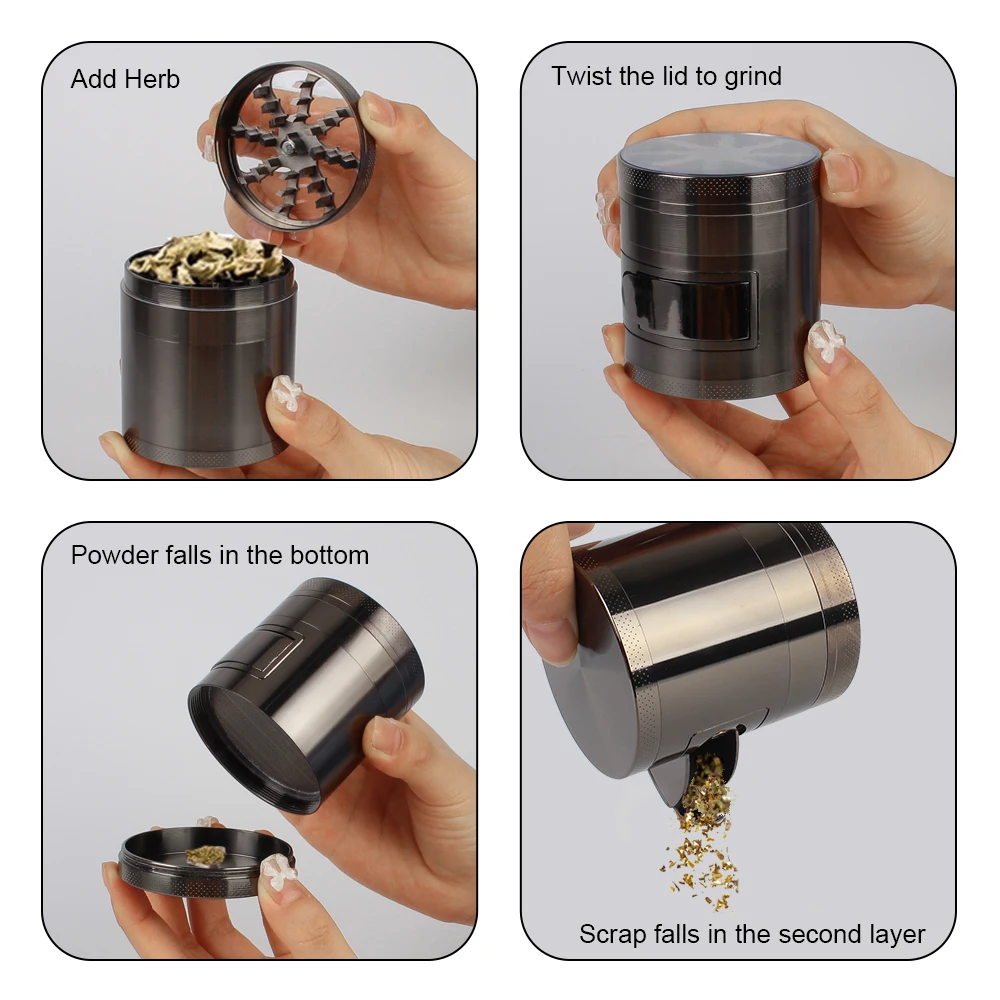 Add Herb

Twist the lid to grind

Powder falls in the bottom

Scrap falls in the second layer