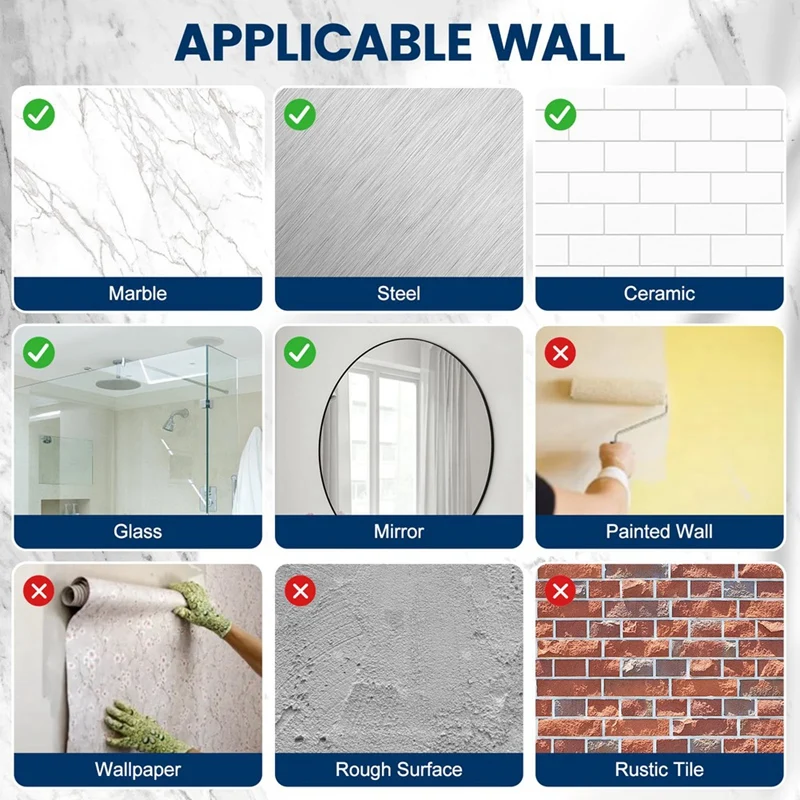 APPLICABLE WALL

Marble

Steel

Ceramic

Glass

Mirror

Painted Wall

Wallpaper

Rough Surface

Rustic Tile