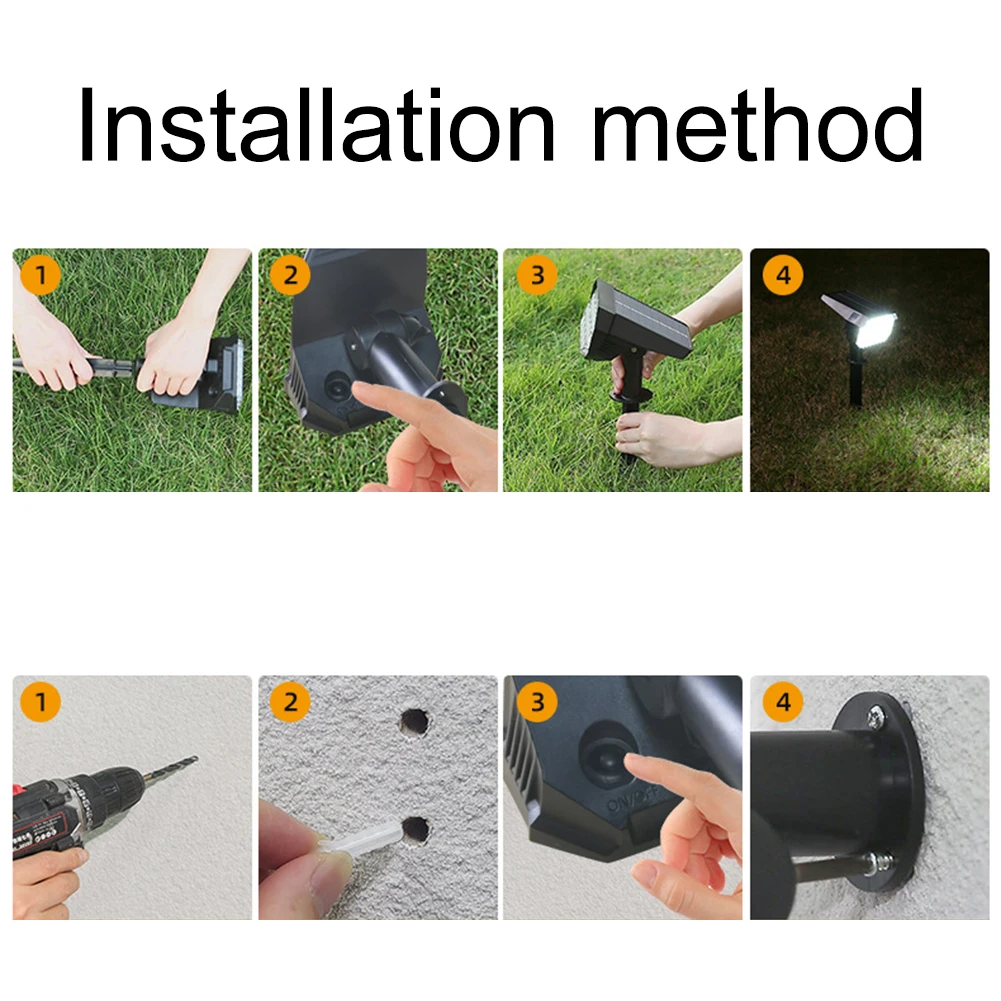 Installation method

1
2
3
4

1
2
3
4