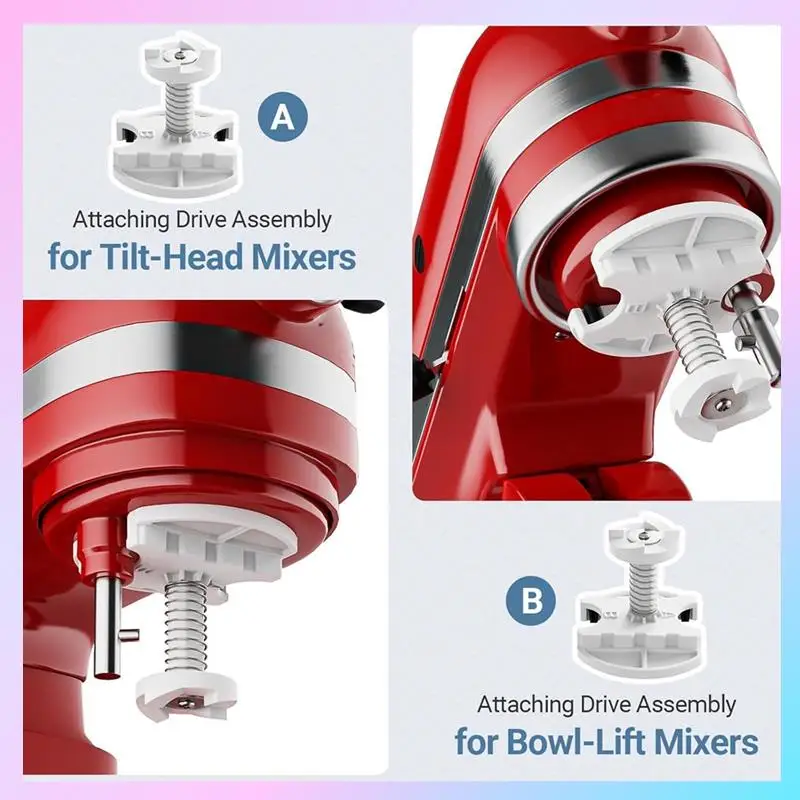 A

Attaching Drive Assembly
for Tilt-Head Mixers

B

Attaching Drive Assembly
for Bowl-Lift Mixers