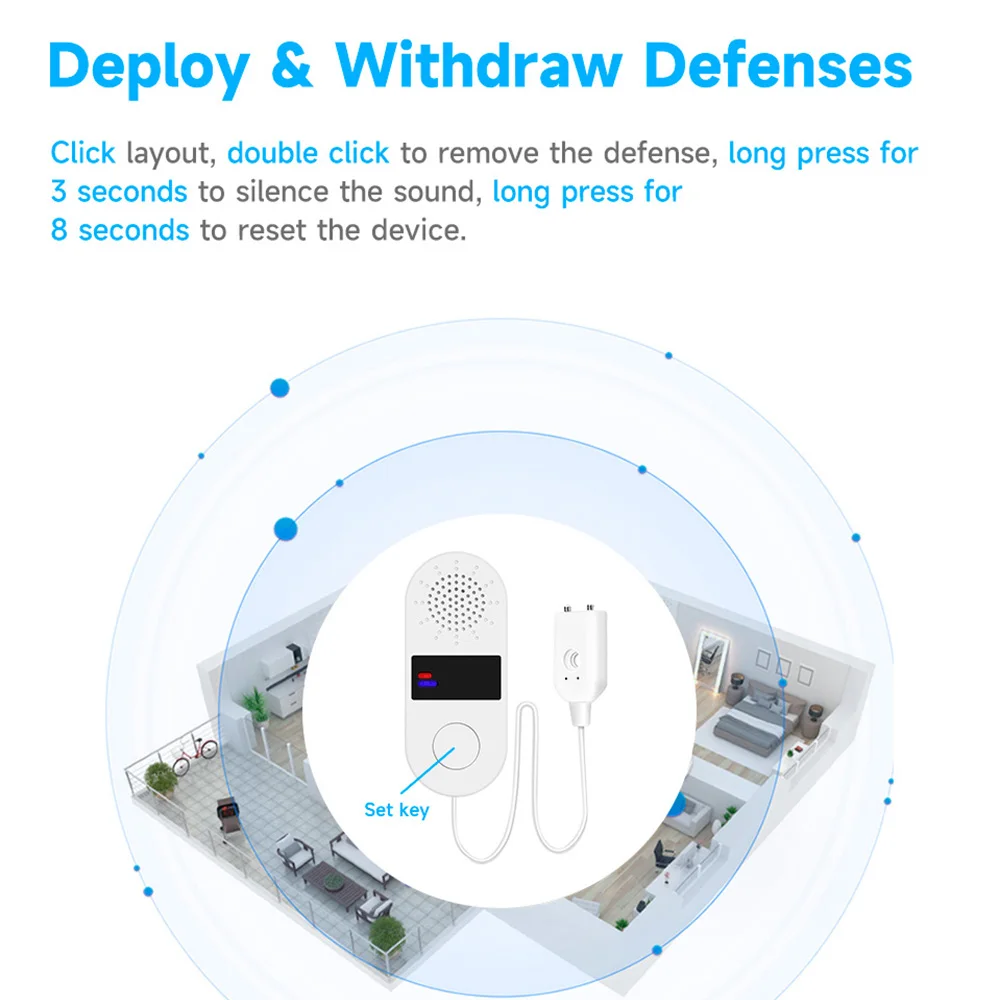 Deploy & Withdraw Defenses

Click layout, double click to remove the defense, long press for 3 seconds to silence the sound, long press for 8 seconds to reset the device.

Set key