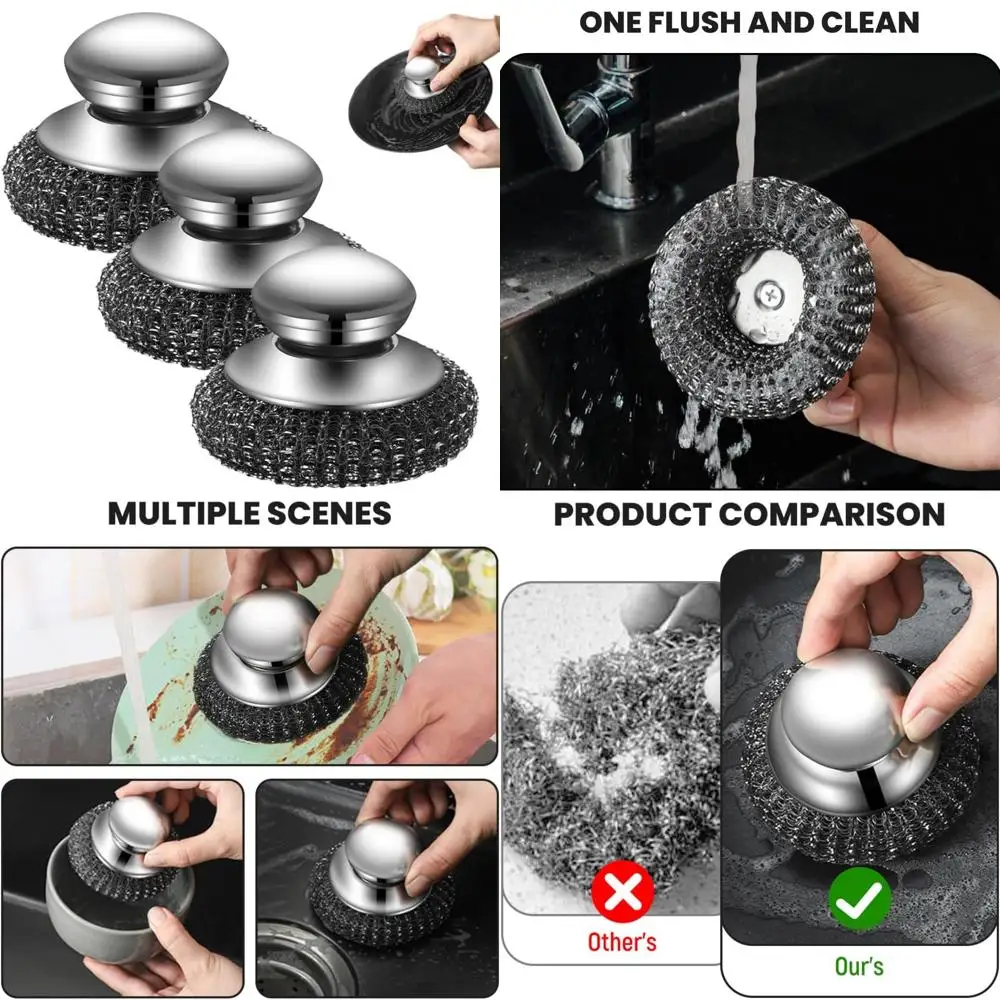 ONE FLUSH AND CLEAN

MULTIPLE SCENES

PRODUCT COMPARISON

Other's

Our's