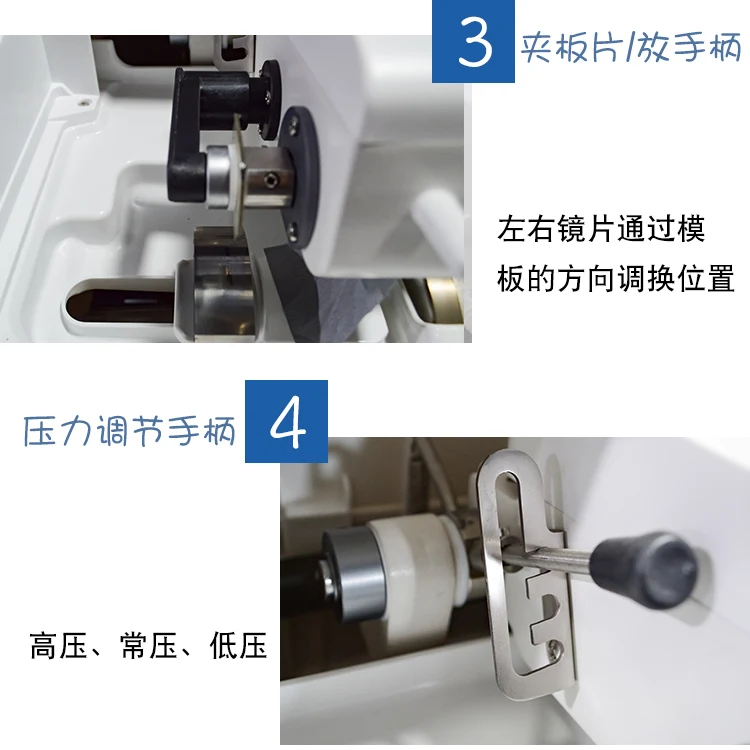 3 夹板片/放手柄

左右镜片通过模板的方向调换位置

压力调节手柄 4

高压、常压、低压