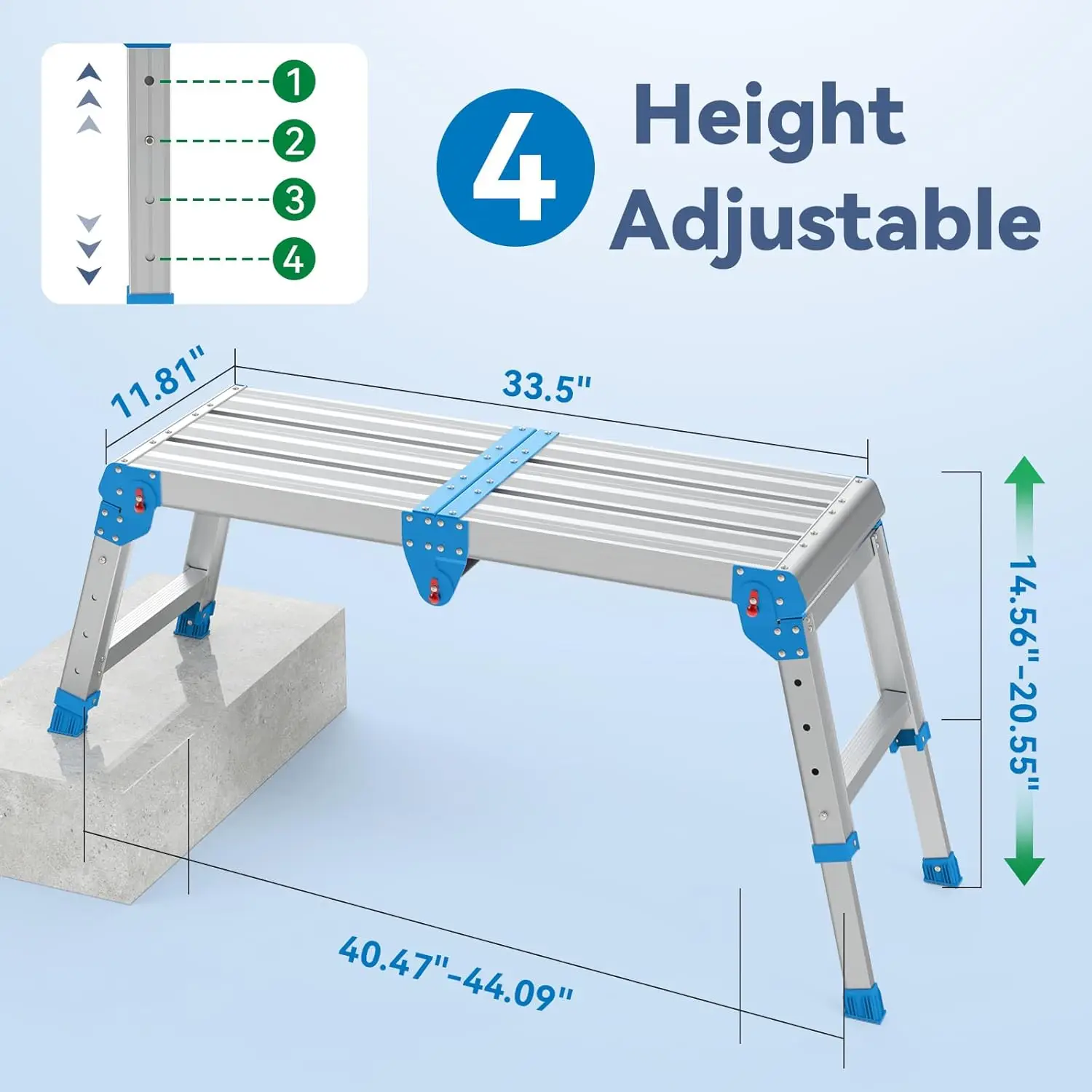 1
2
3
4

4 Height Adjustable

11.81"
33.5"
14.56"-20.55"
40.47"-44.09"