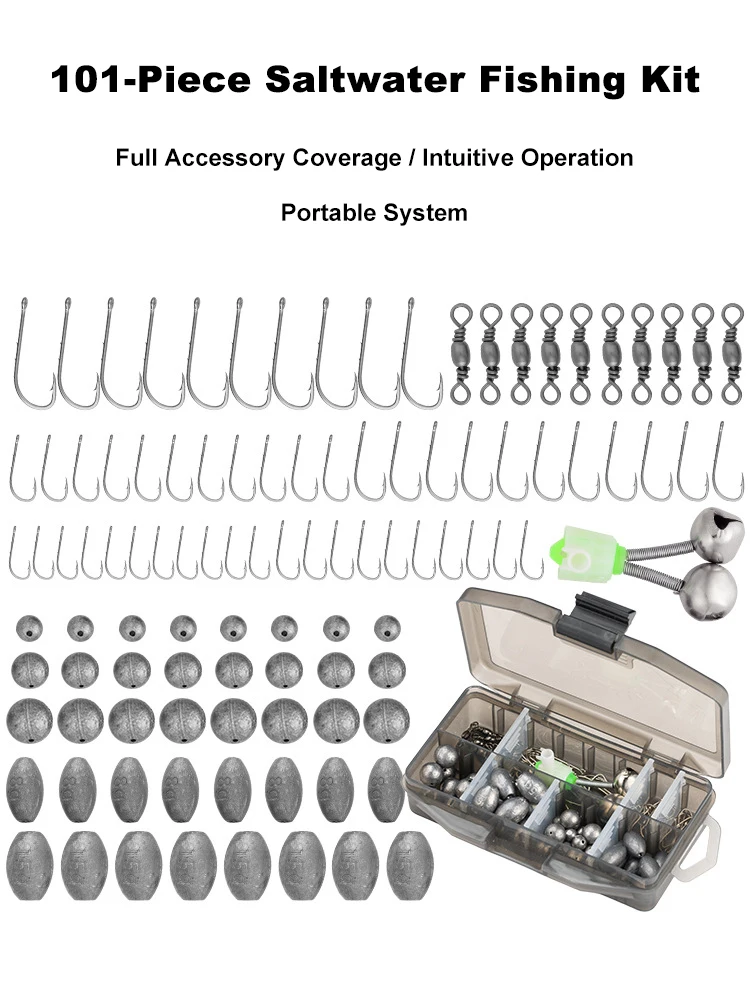 101-Piece Saltwater Fishing Kit

Full Accessory Coverage / Intuitive Operation

Portable System