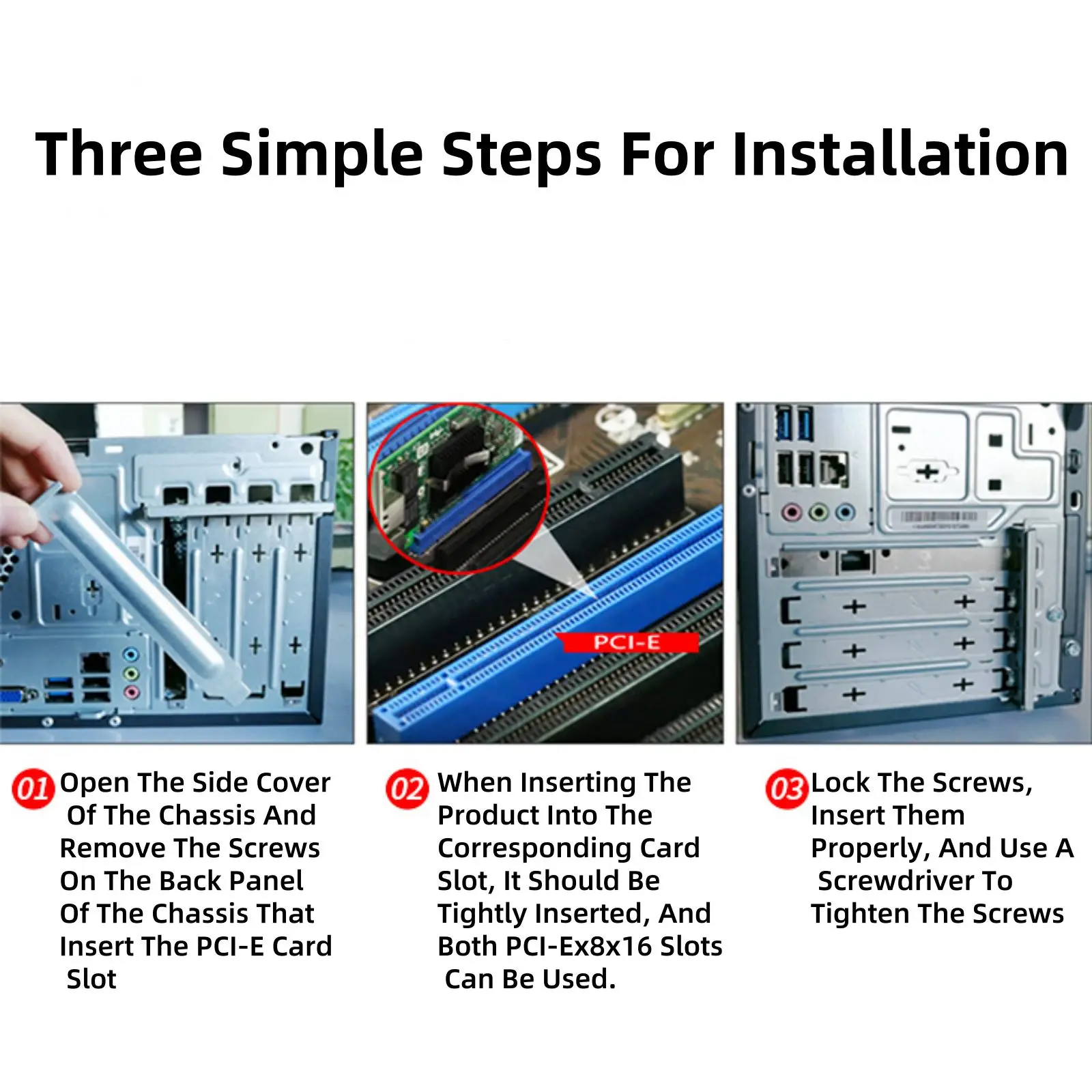 Three Simple Steps For Installation

PCI-E

01 Open The Side Cover Of The Chassis And Remove The Screws On The Back Panel Of The Chassis That Insert The PCI-E Card Slot

02 When Inserting The Product Into The Corresponding Card Slot, It Should Be Tightly Inserted, And Both PCI-Ex8x16 Slots Can Be Used.

03 Lock The Screws, Insert Them Properly, And Use A Screwdriver To Tighten The Screws