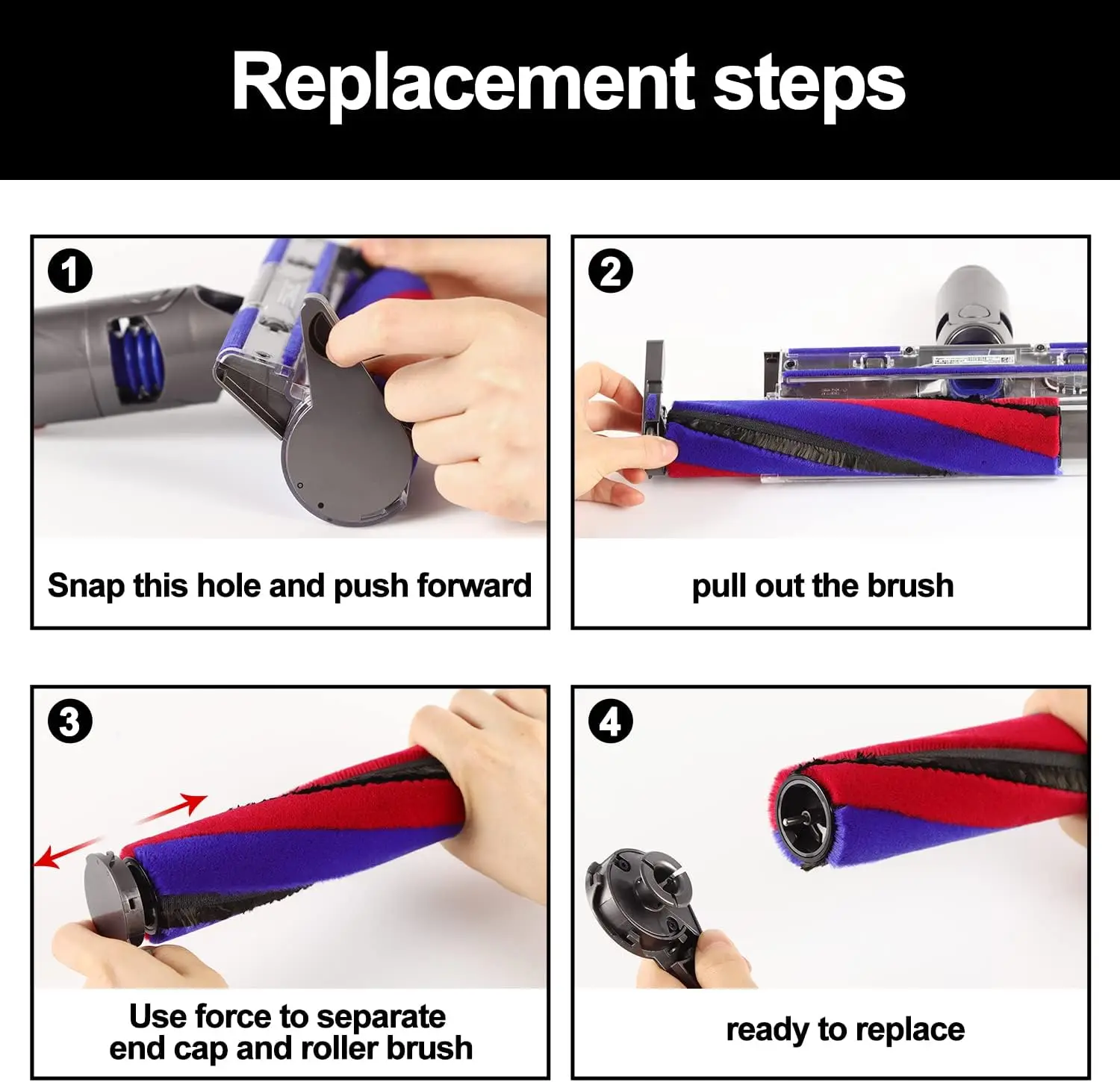 Replacement steps

1

Snap this hole and push forward

2

pull out the brush

3

Use force to separate end cap and roller brush

4

ready to replace