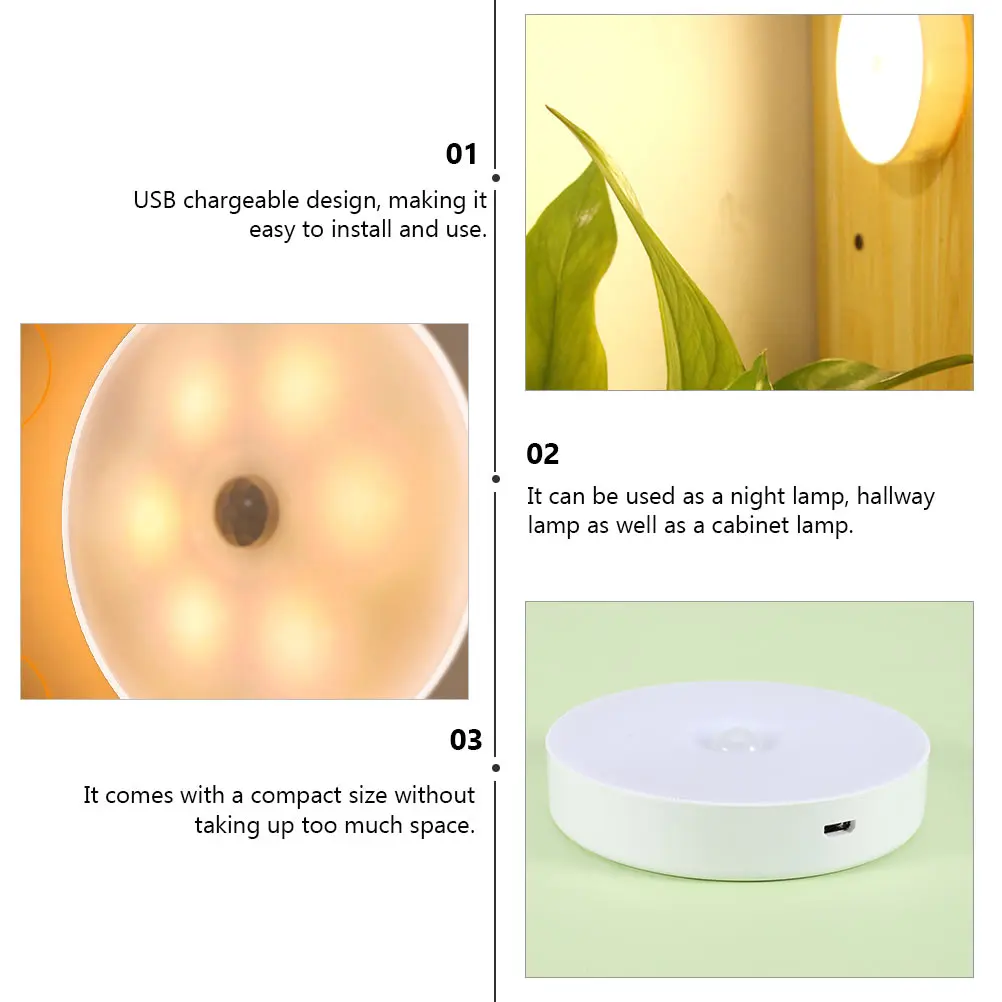 01

USB chargeable design, making it easy to install and use.

02

It can be used as a night lamp, hallway lamp as well as a cabinet lamp.

03

It comes with a compact size without taking up too much space.