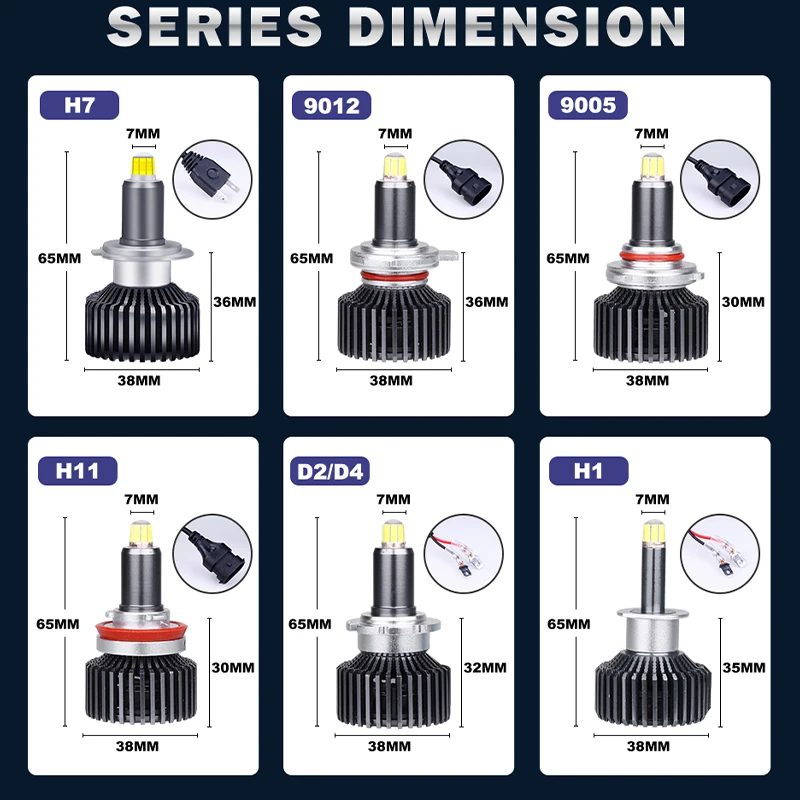 SERIES DIMENSION

H7
7MM
65MM
36MM
38MM

9012
7MM
65MM
36MM
38MM

9005
7MM
65MM
30MM
38MM

H11
7MM
65MM
30MM
38MM

D2/D4
7MM
65MM
32MM
38MM

H1
7MM
65MM
35MM
38MM