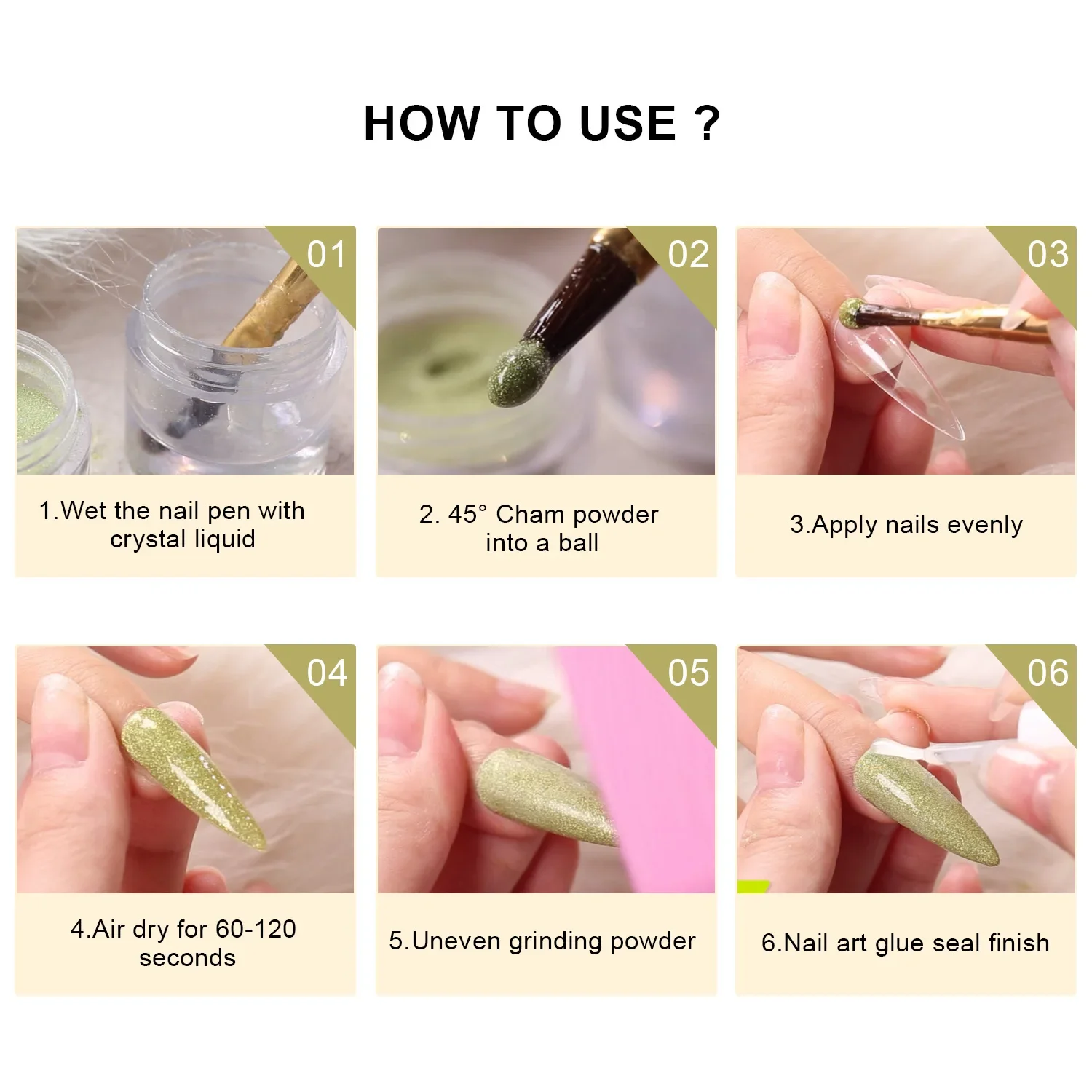 HOW TO USE ?

01

1.Wet the nail pen with crystal liquid

02

2. 45° Cham powder into a ball

03

3.Apply nails evenly

04

4.Air dry for 60-120 seconds

05

5.Uneven grinding powder

06

6.Nail art glue seal finish