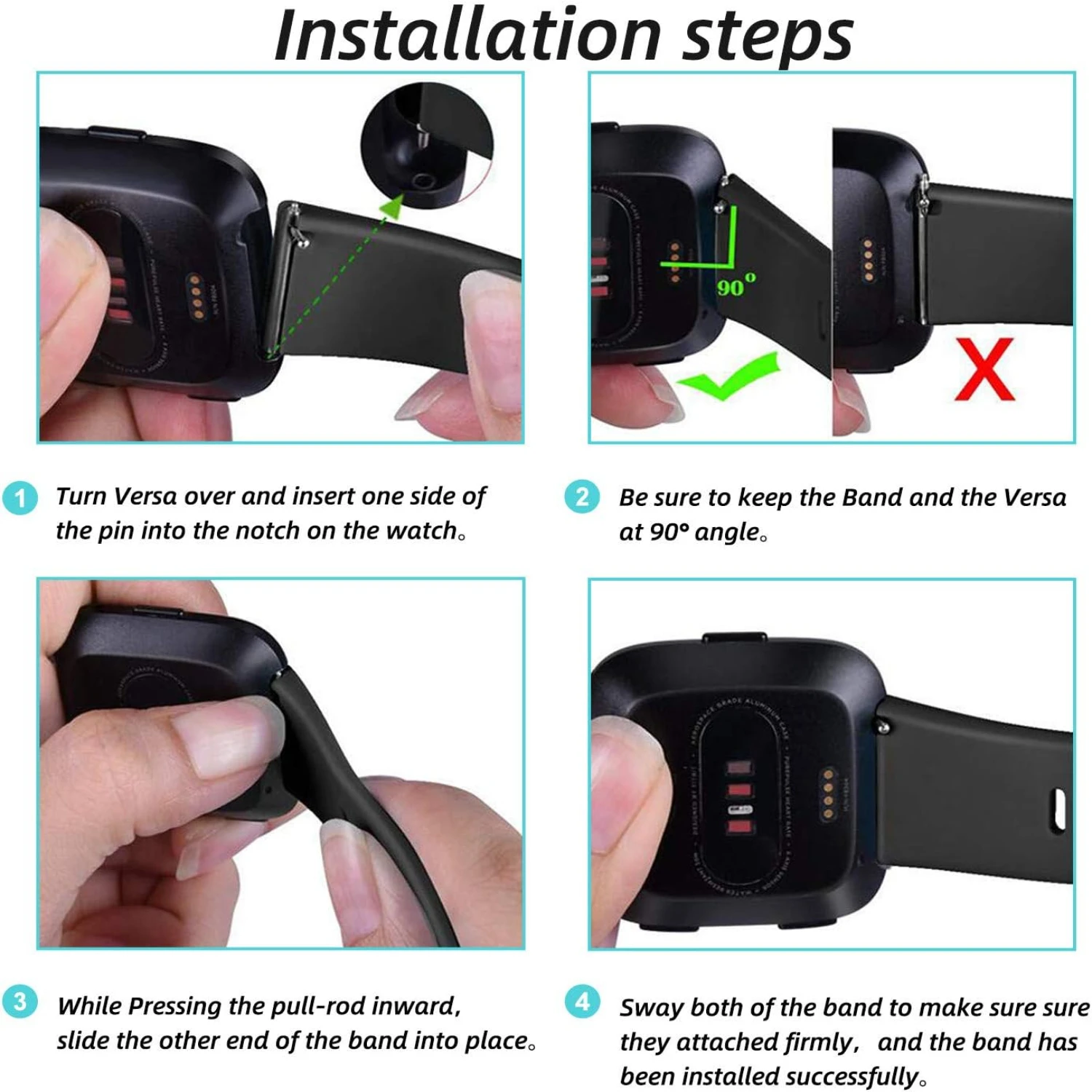 Installation steps

90°

X

1 Turn Versa over and insert one side of the pin into the notch on the watch。

2 Be sure to keep the Band and the Versa at 90° angle。

3 While Pressing the pull-rod inward, slide the other end of the band into place。

4 Sway both of the band to make sure sure they attached firmly, and the band has been installed successfully。