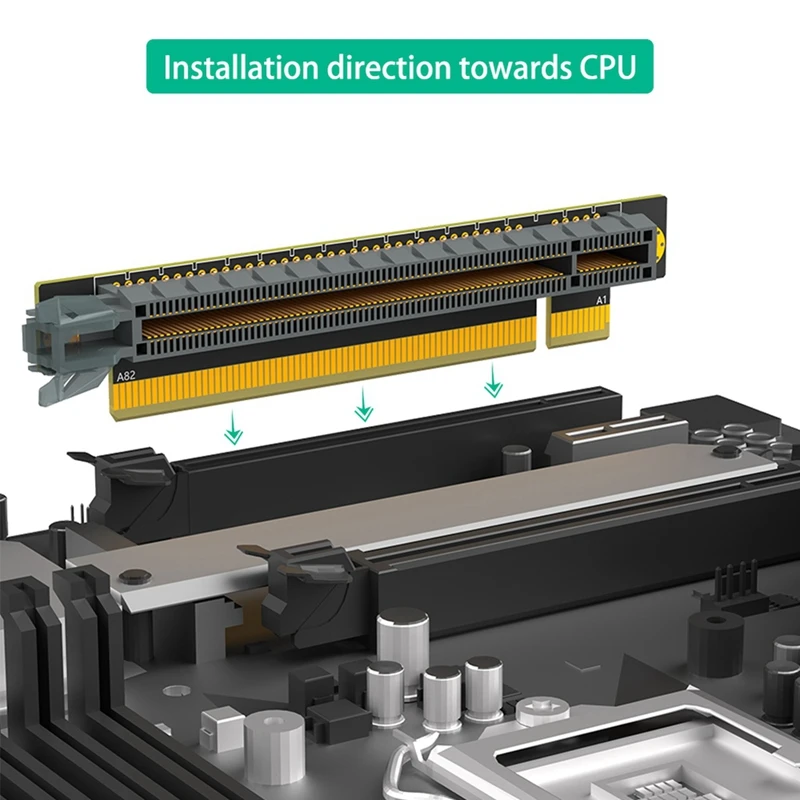 Installation direction towards CPU

A1

A82