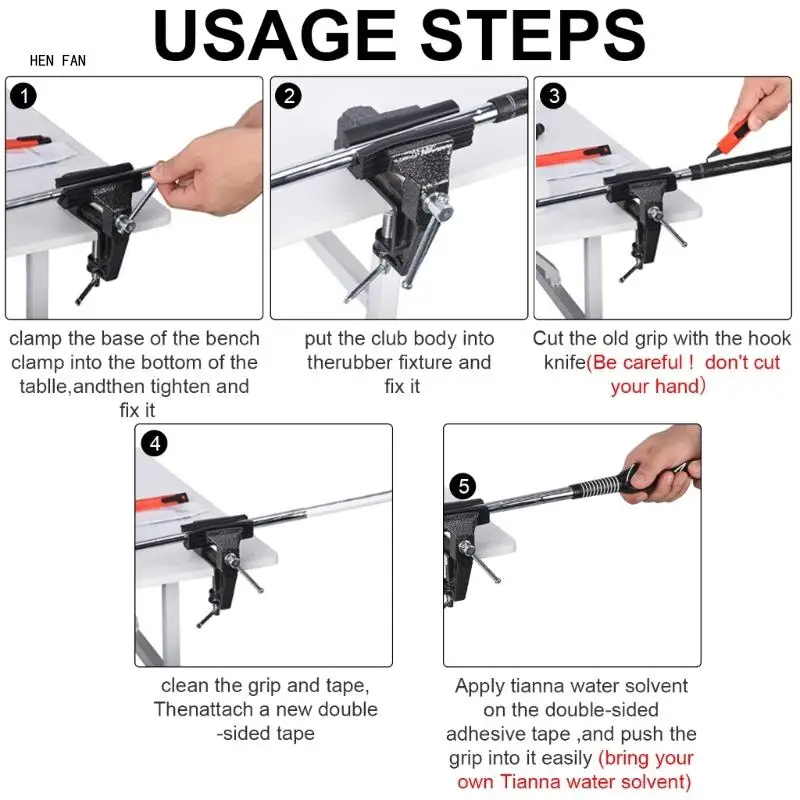 USAGE STEPS

HEN FAN

1

clamp the base of the bench clamp into the bottom of the tablle,andthen tighten and fix it

2

put the club body into therubber fixture and fix it

3

Cut the old grip with the hook knife(Be careful ! don't cut your hand)

4

clean the grip and tape, Thenattach a new double -sided tape

5

Apply tianna water solvent on the double-sided adhesive tape ,and push the grip into it easily (bring your own Tianna water solvent)